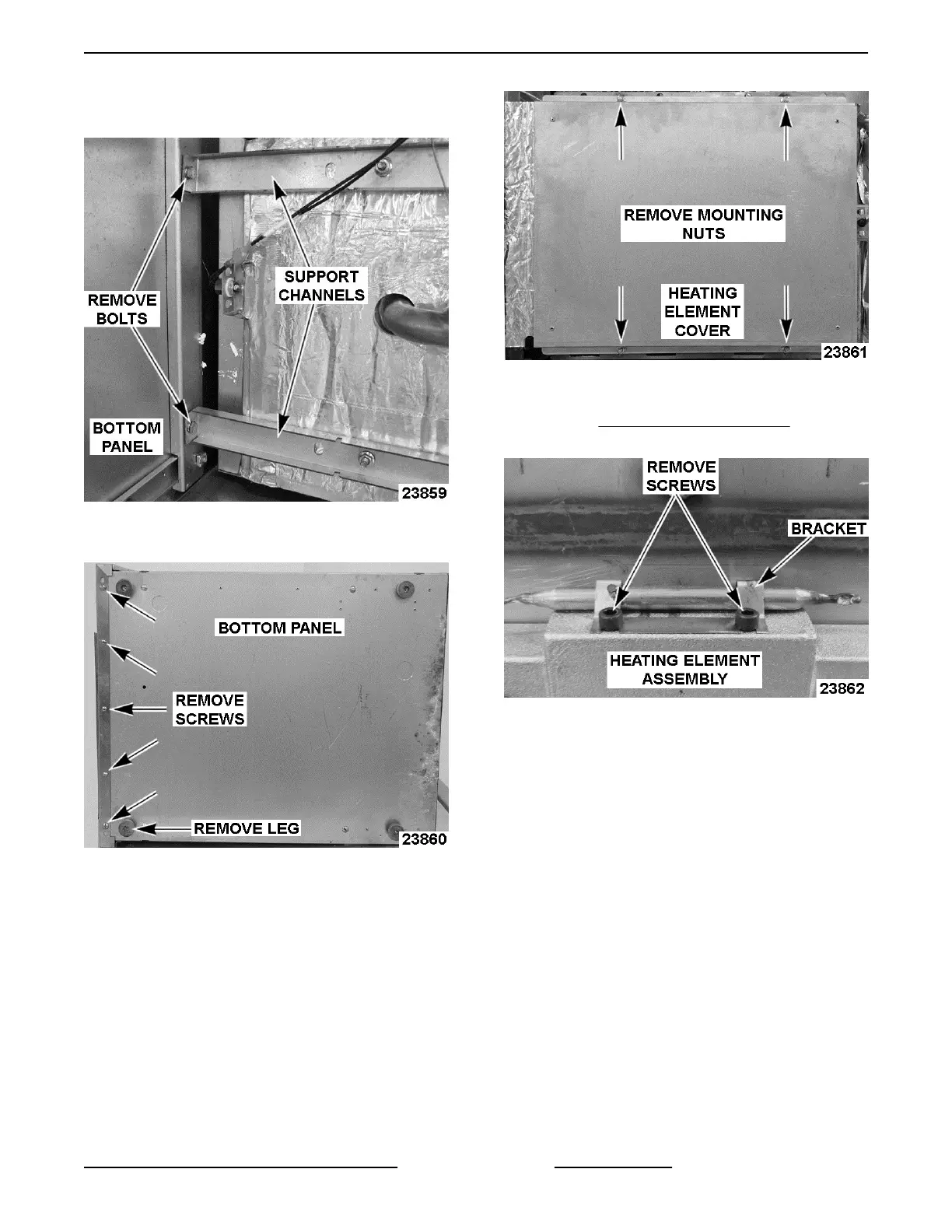 REMOVE BOLTS

SUPPORT CHANNELS

BOTTOM PANEL

23859

BOTTOM PANEL

REMOVE SCREWS

REMOVE LEG

23860

REMOVE MOUNTING NUTS

HEATING ELEMENT COVER

23861

REMOVE SCREWS

BRACKET

HEATING ELEMENT ASSEMBLY

23862