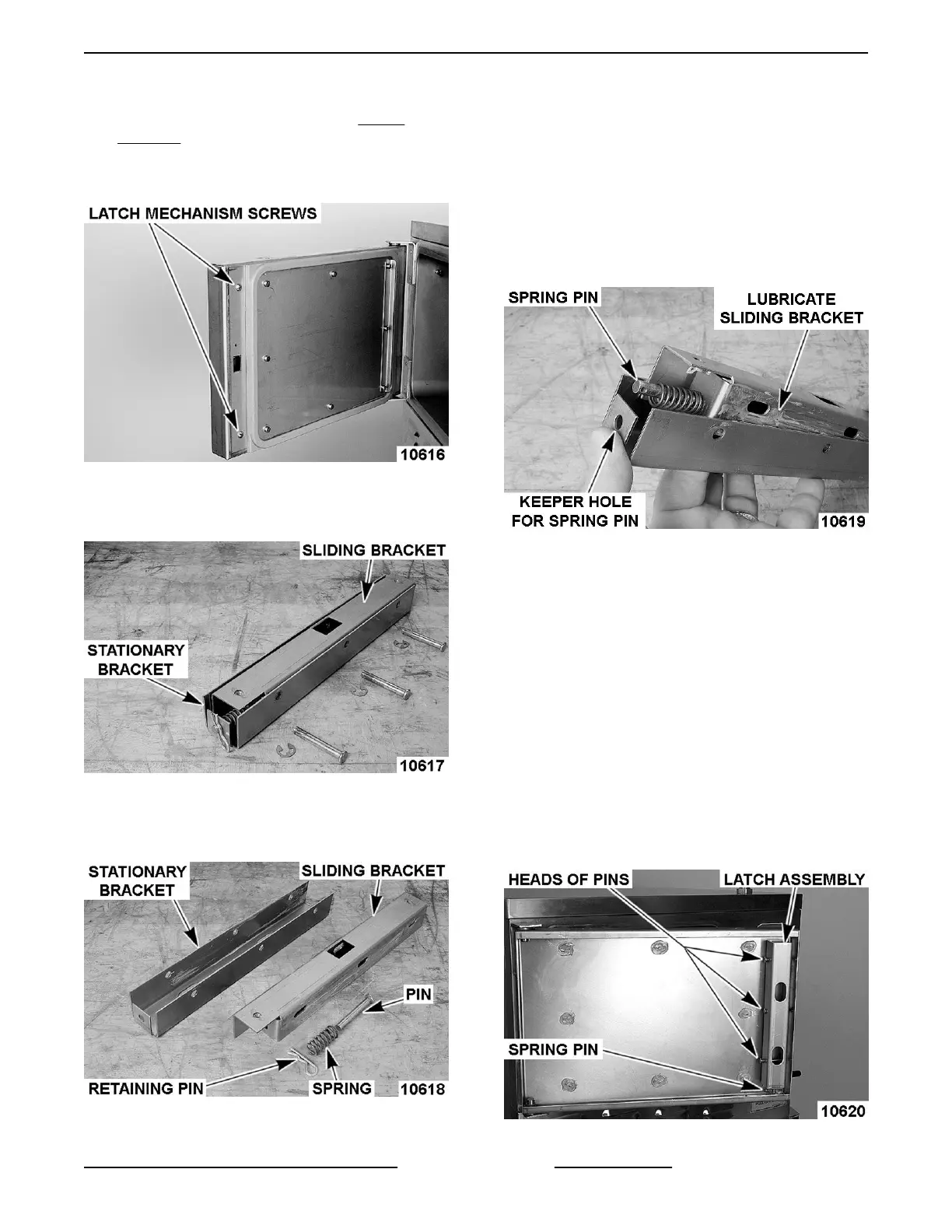 LATCH MECHANISM SCREWS

10616

SLIDING BRACKET

STATIONARY BRACKET

10617

STATIONARY BRACKET

SLIDING BRACKET

PIN

RETAINING PIN

SPRING

10618

SPRING PIN

LUBRICATE SLIDING BRACKET

KEEPER HOLE FOR SPRING PIN

10619

HEADS OF PINS

LATCH ASSEMBLY

SPRING PIN

10620