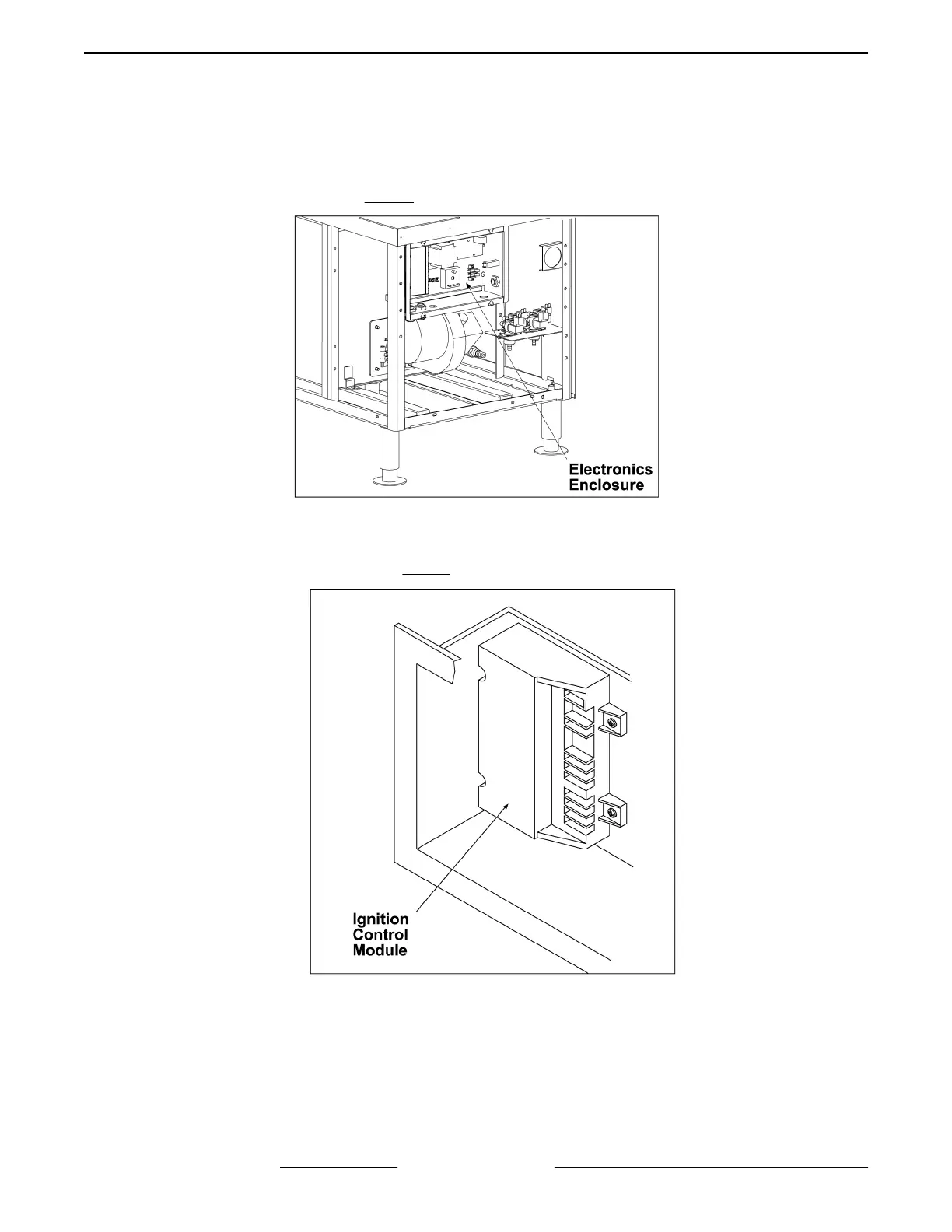 Electronics Enclosure

Ignition Control Module