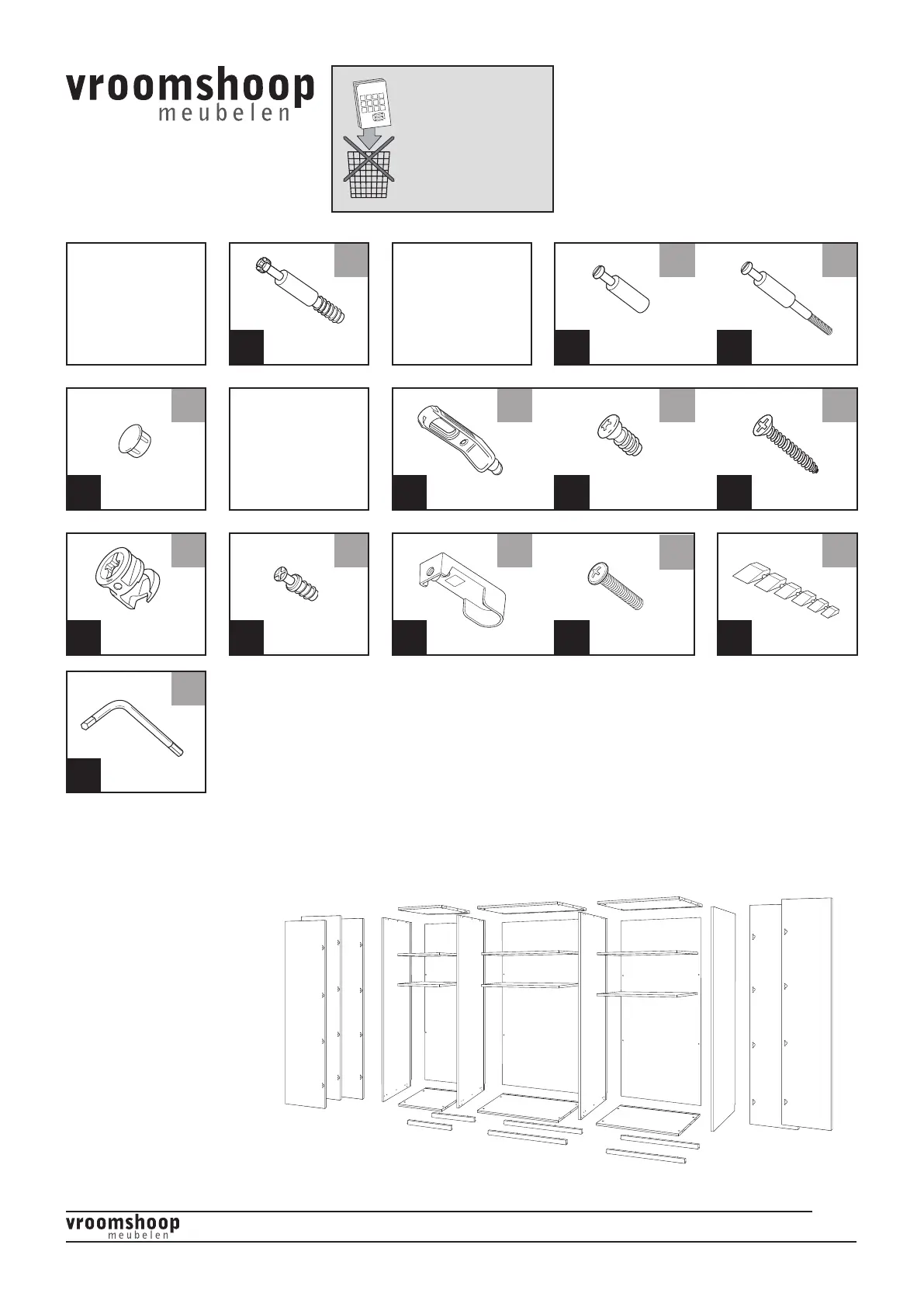 vroomshoop
meubelen

vroomshoop
meubelen