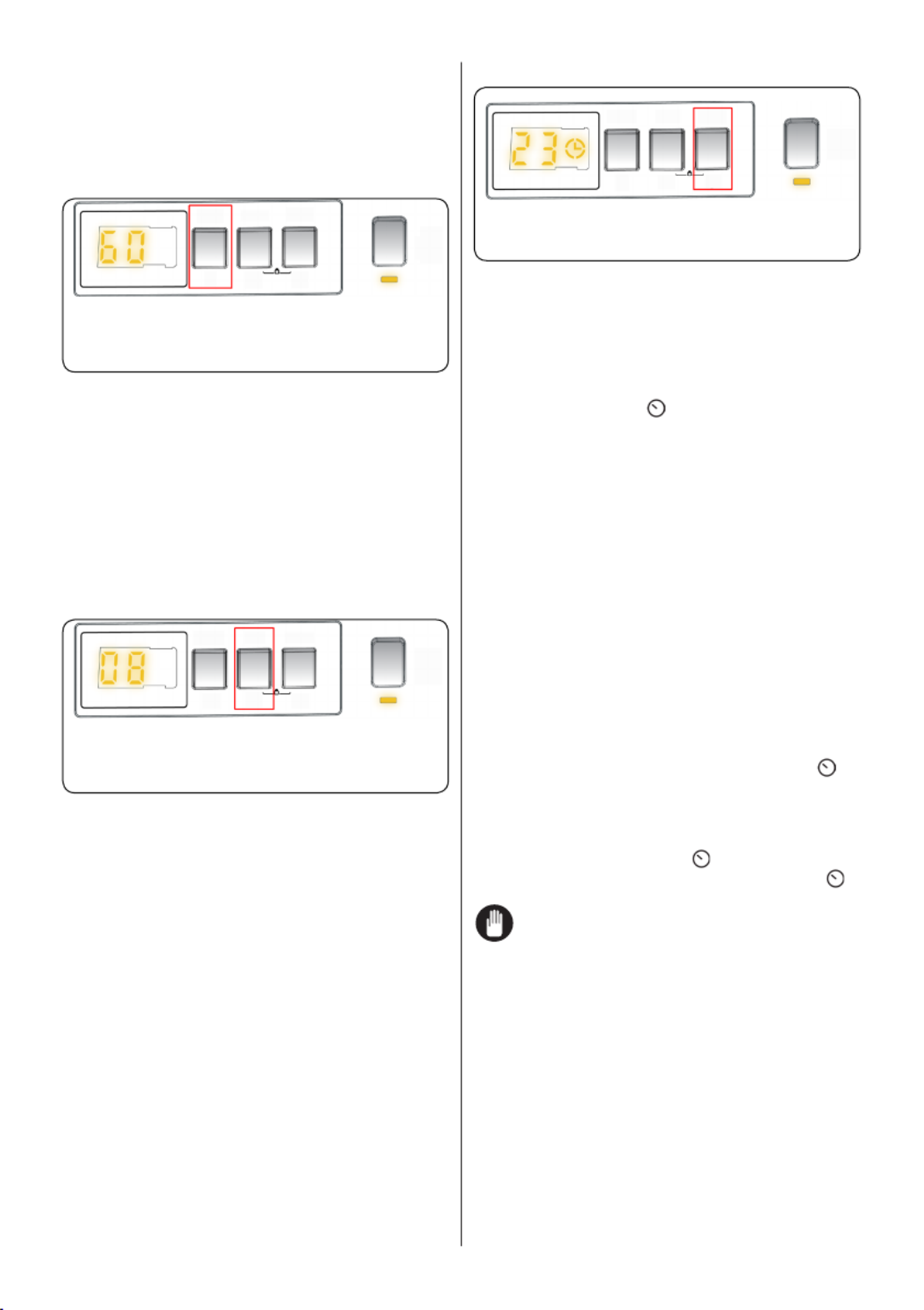 60

08

23