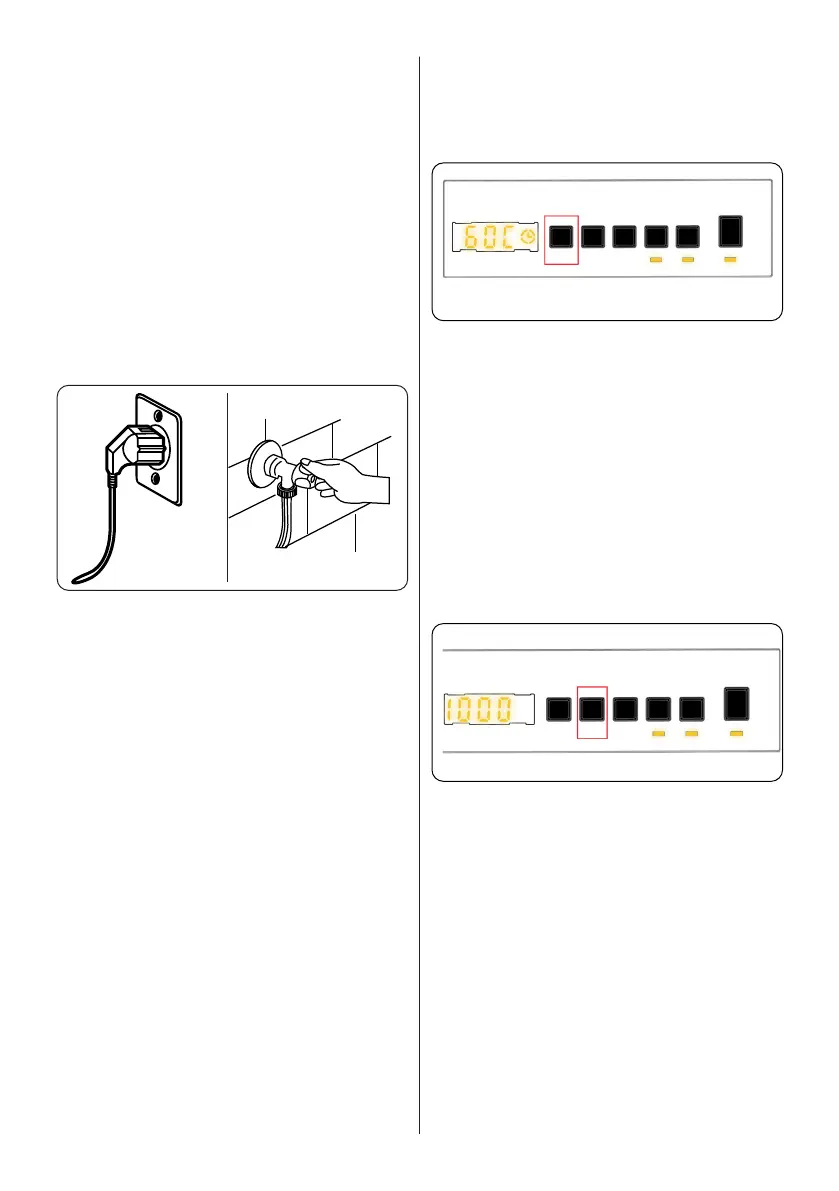 60C

1000