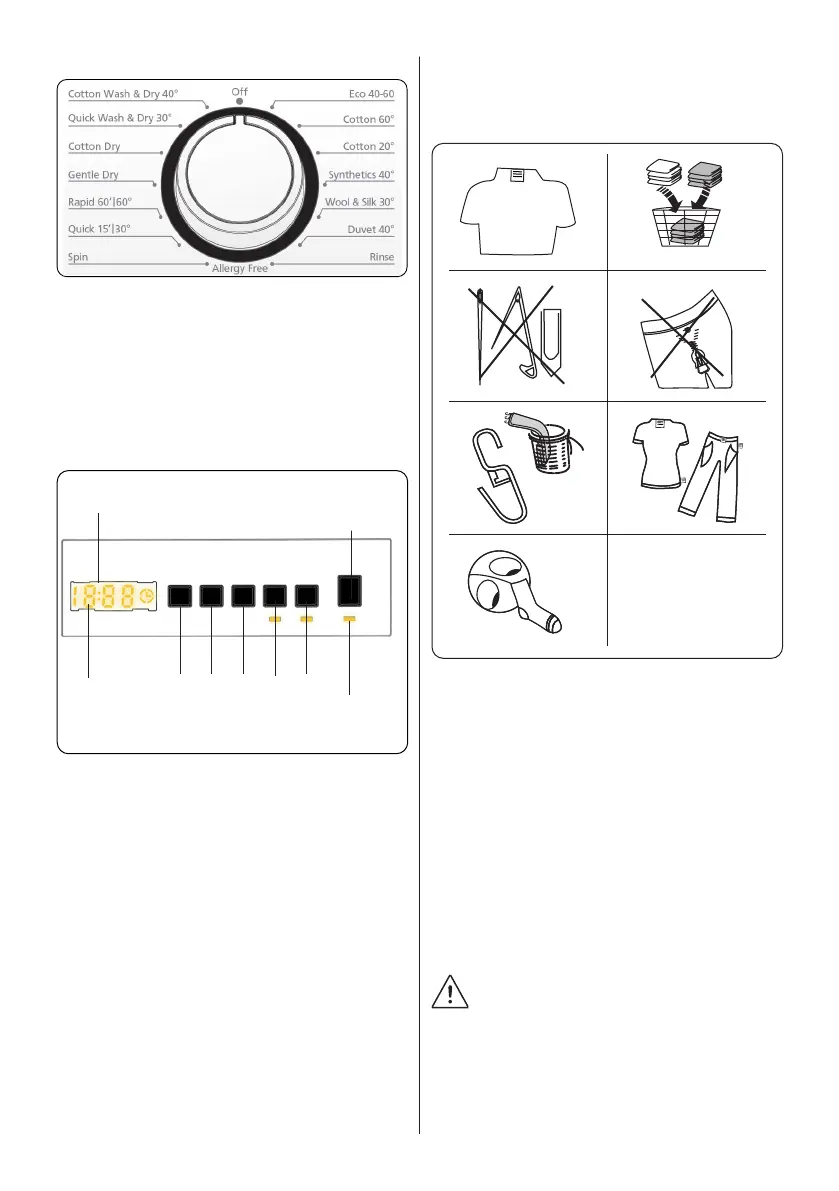 Off

Cotton Wash & Dry 40°

Quick Wash & Dry 30°

Cotton Dry

Gentle Dry

Rapid 60'|60°

Quick 15'|30°

Spin

Allergy Free

Eco 40-60

Cotton 60°

Cotton 20°

Synthetics 40°

Wool & Silk 30°

Duvet 40°

Rinse

18:88