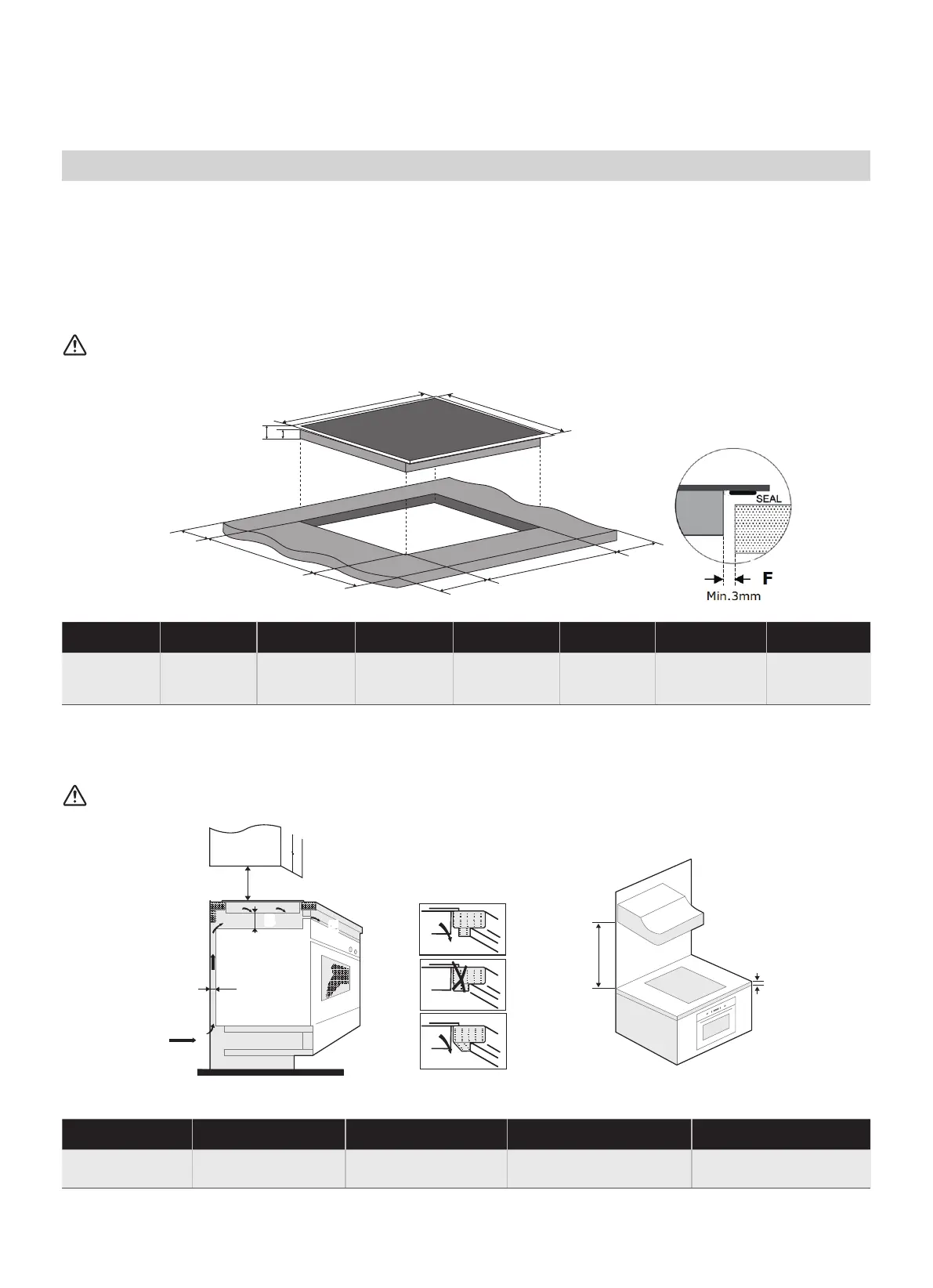 SEAL

F

Min.3mm