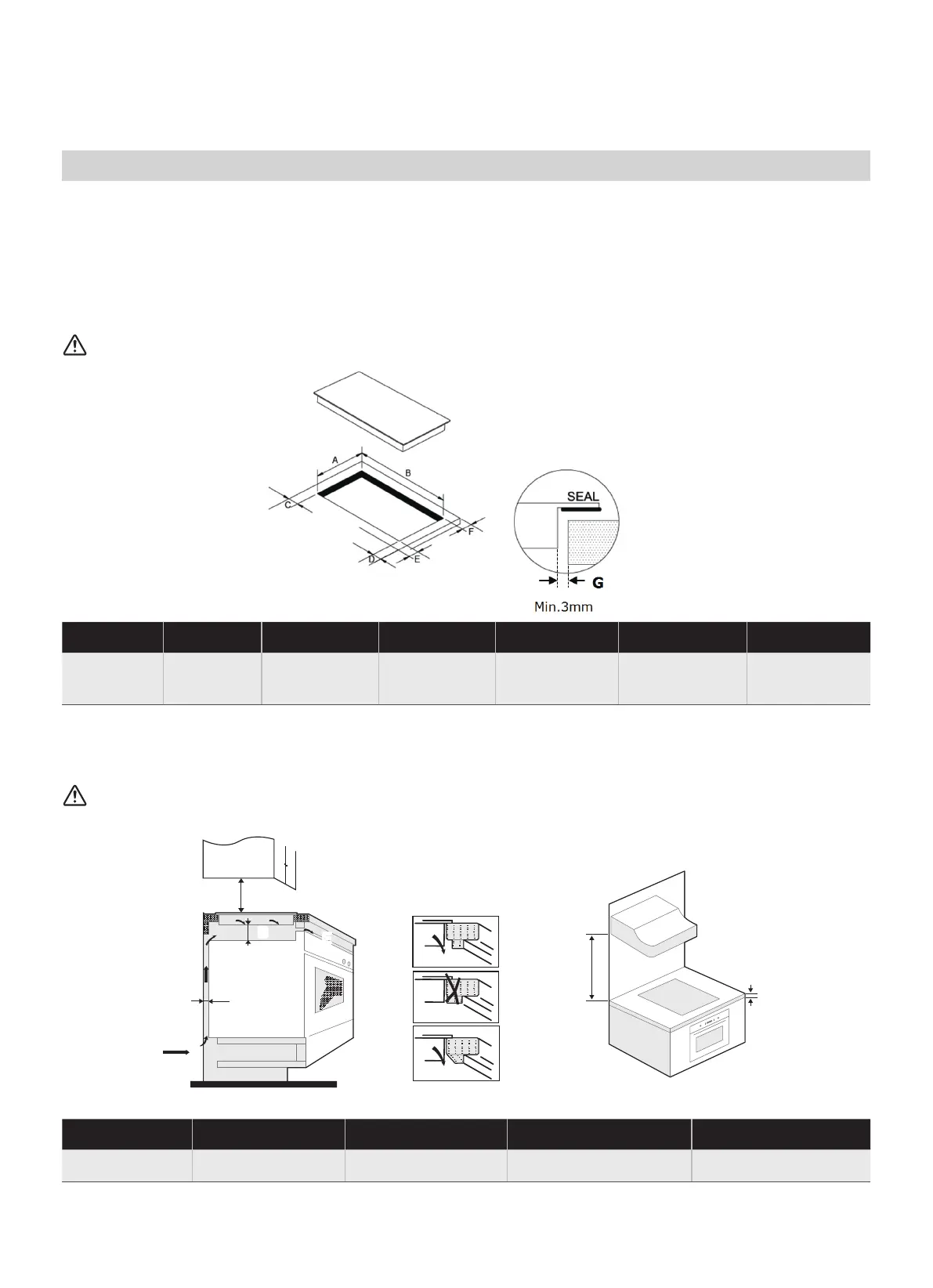 A

B

C

D

E

F

SEAL

G

Min.3mm