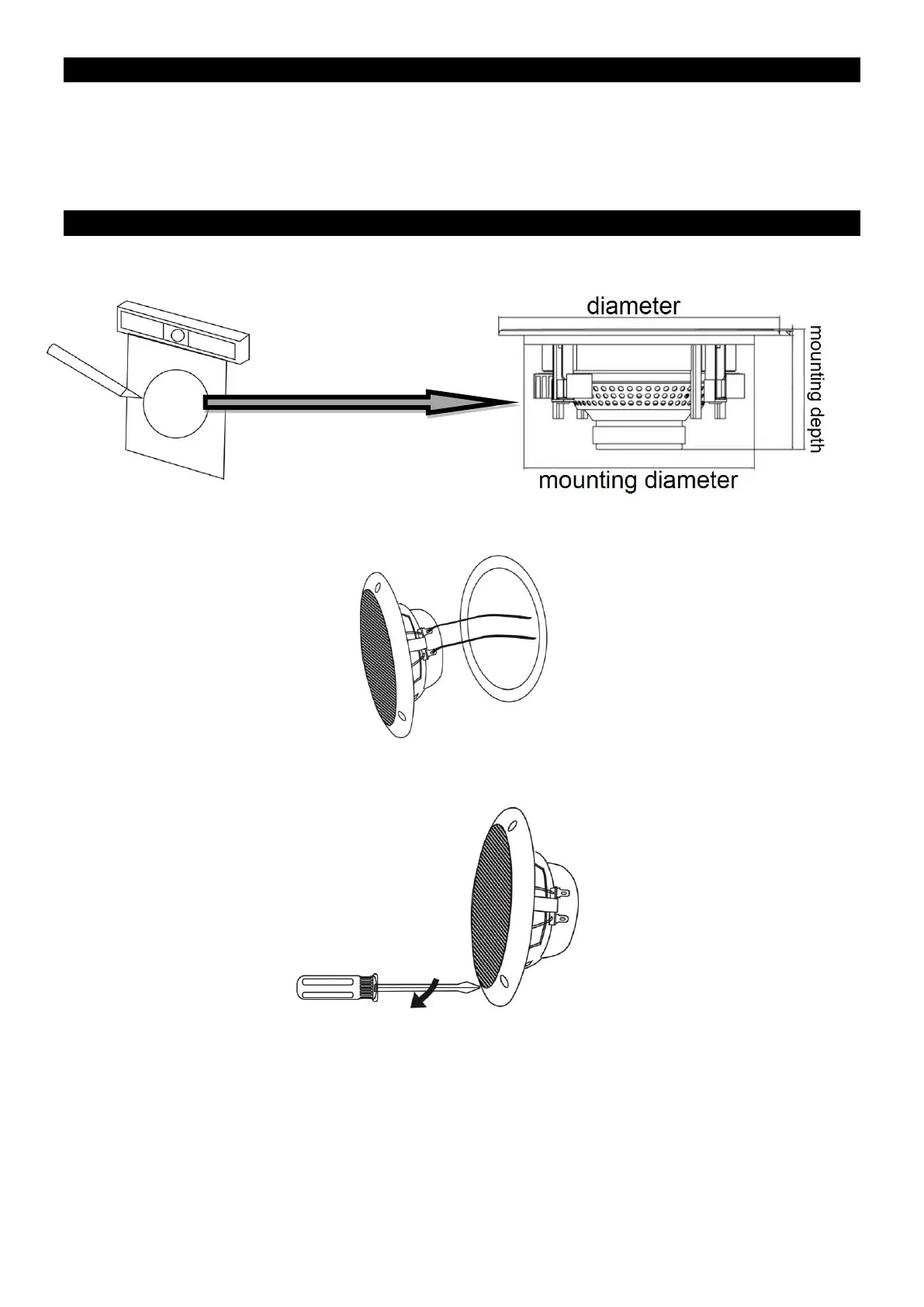 diameter

mounting depth

mounting diameter