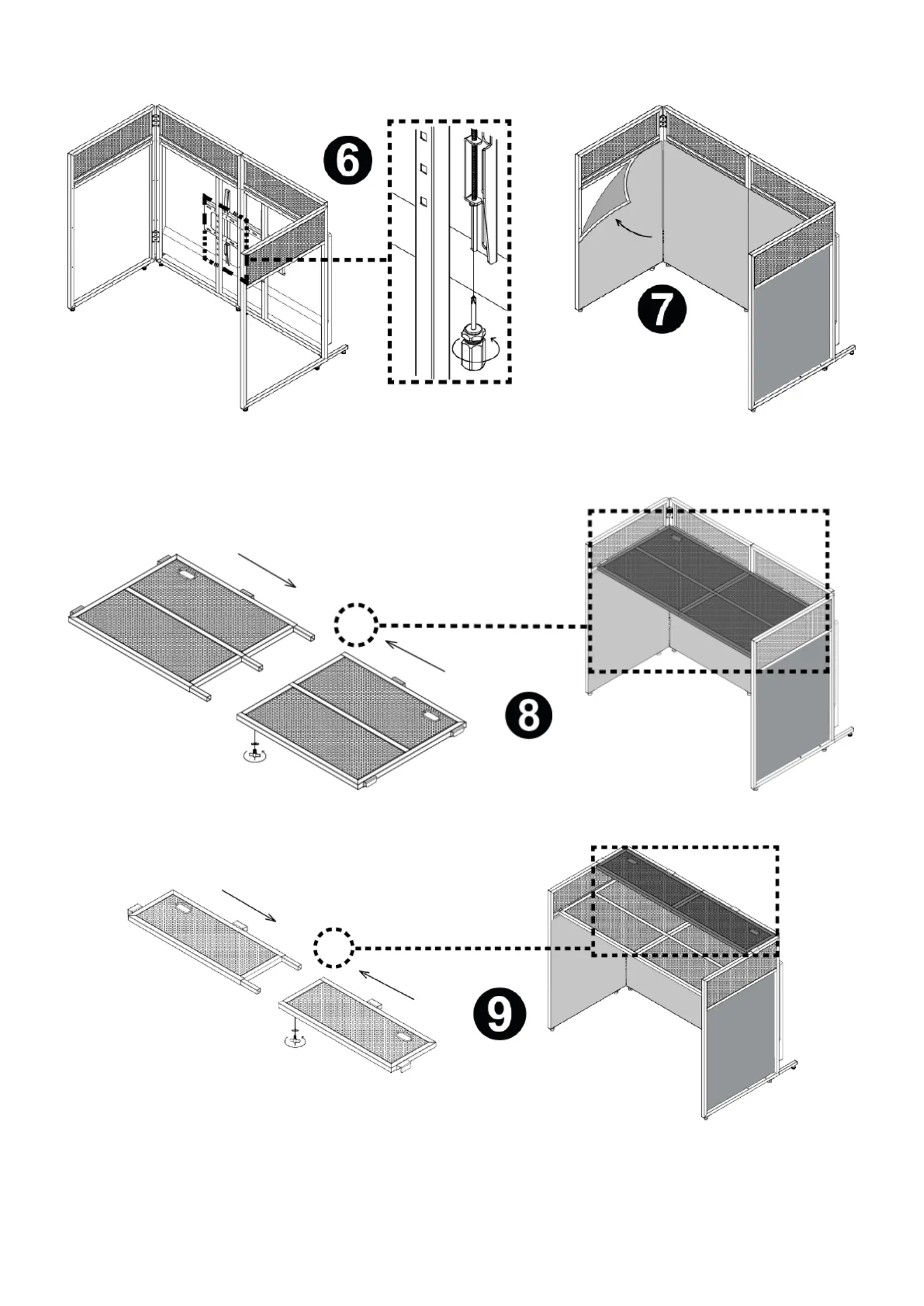 6

7

8

9