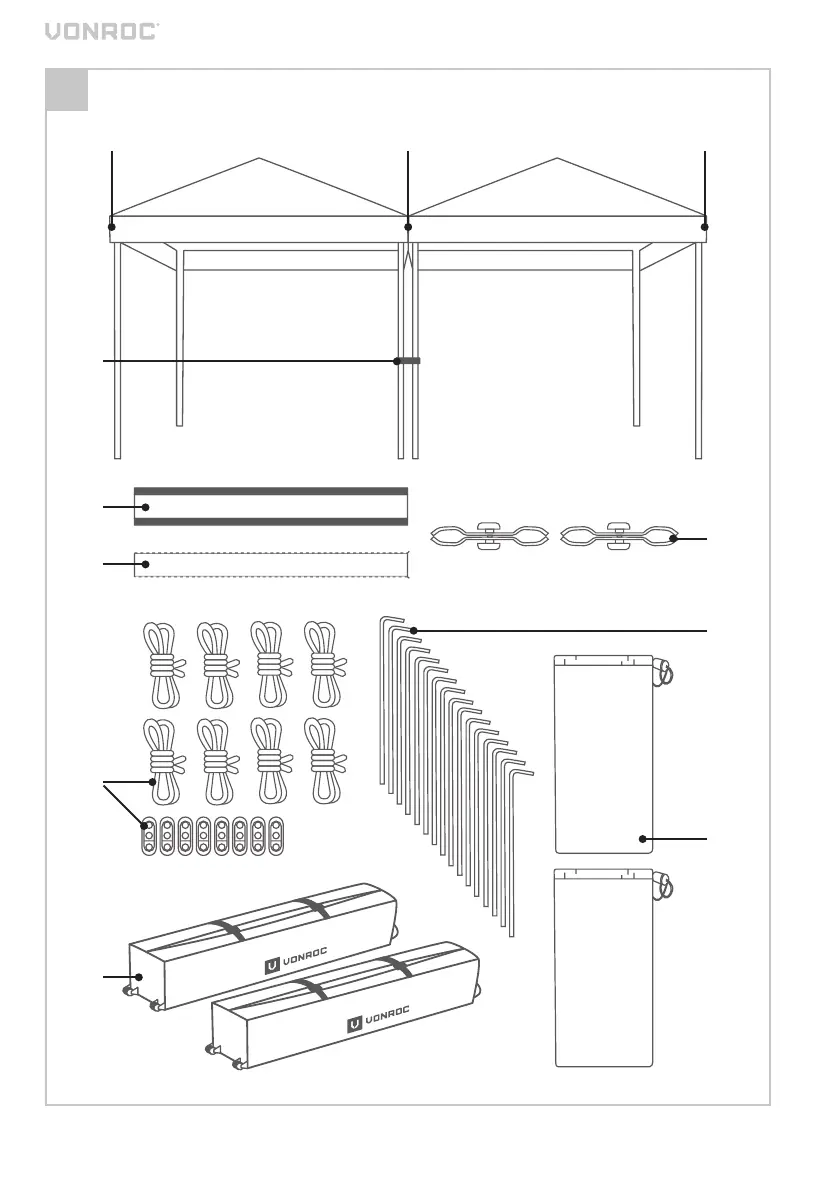 VONROC

VONROC

VONROC