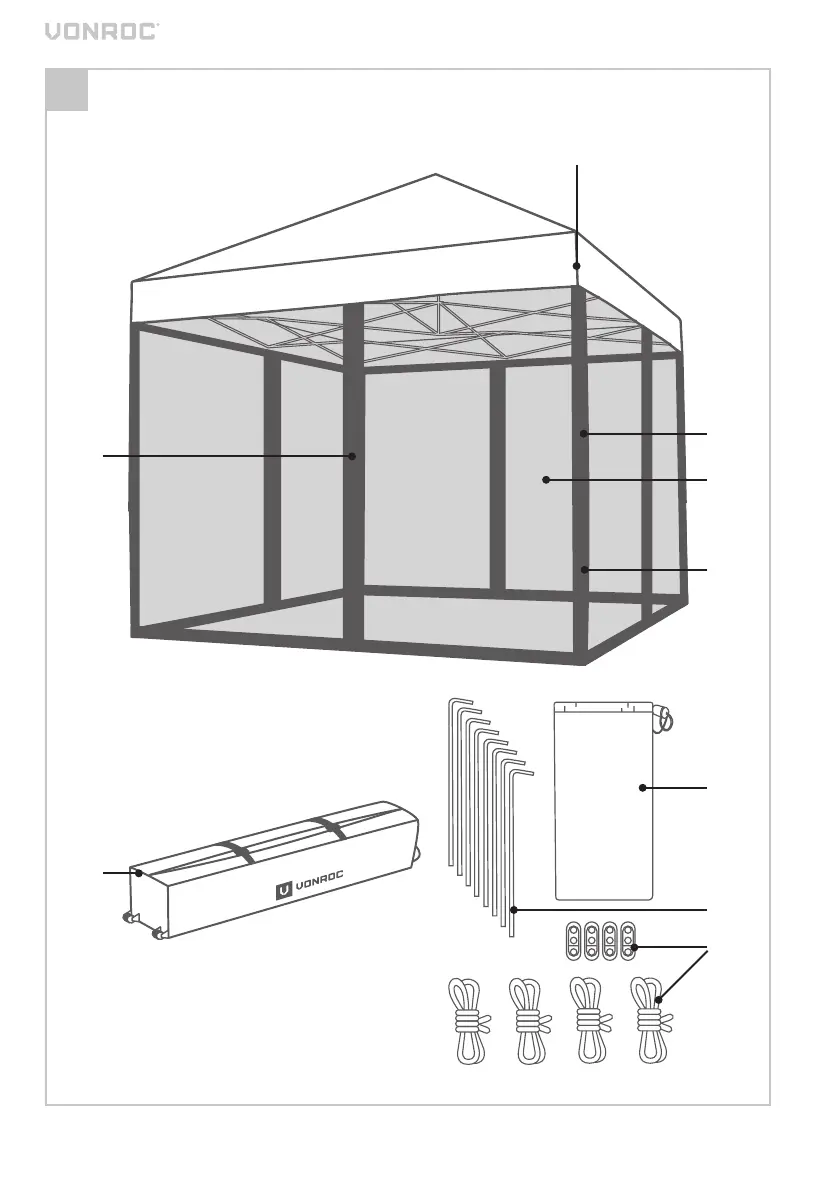 VONROC

VONROC