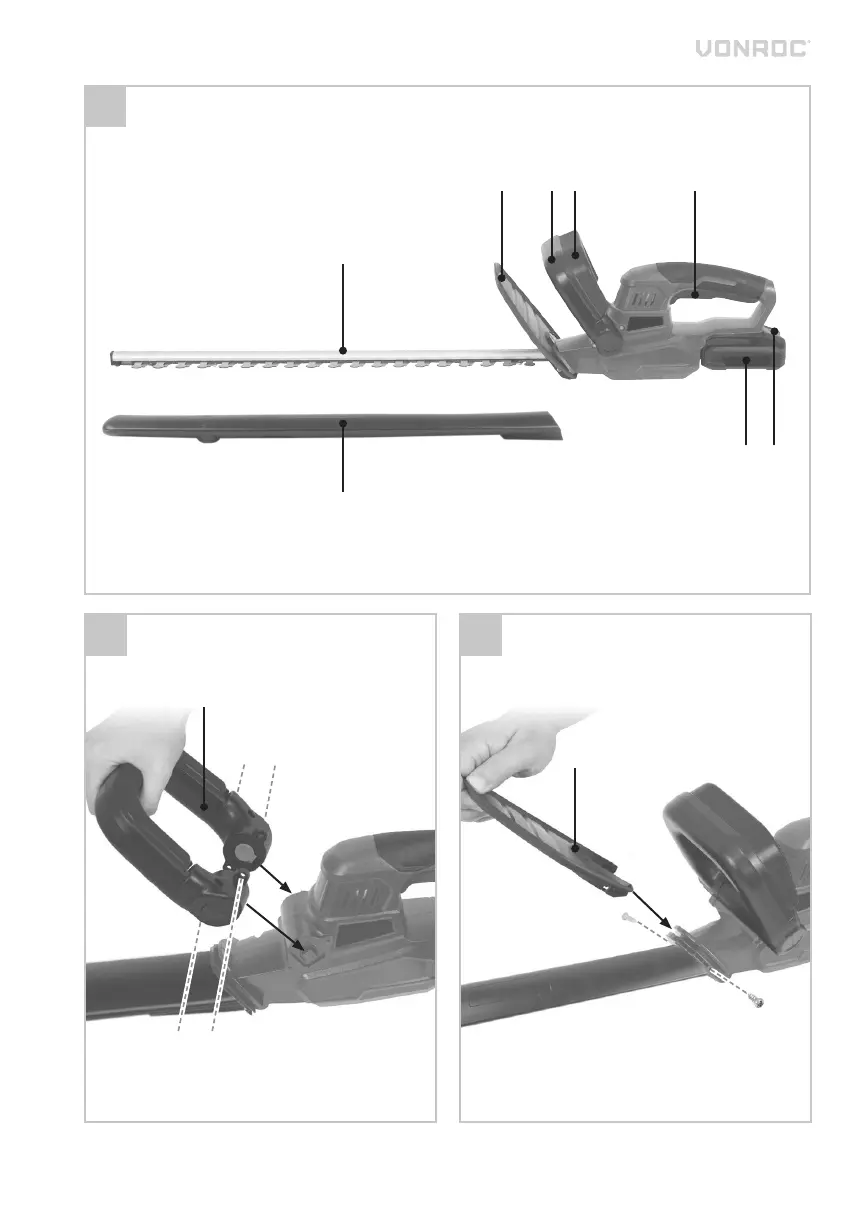 VONROC