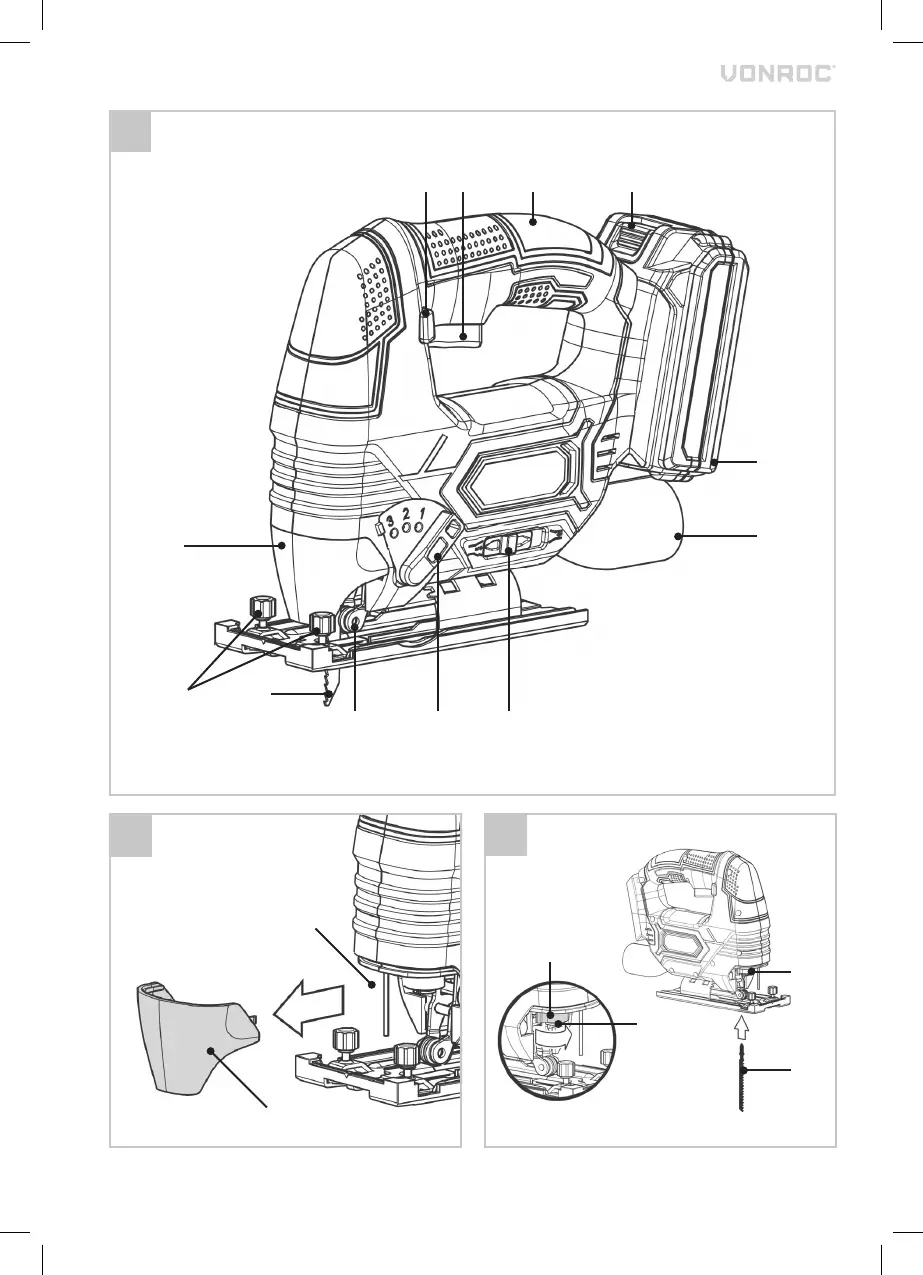 VONROC

3 2 1