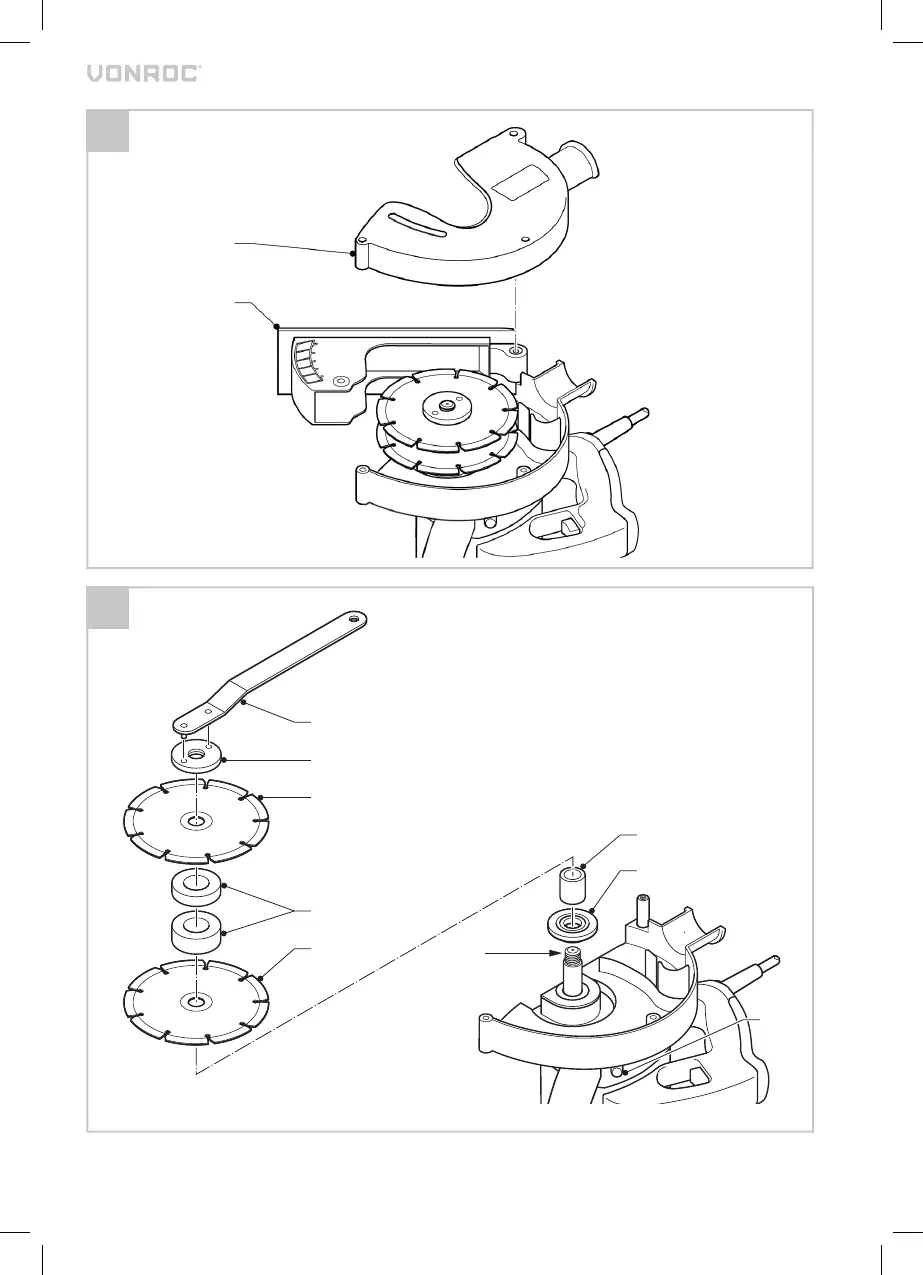 VONROC