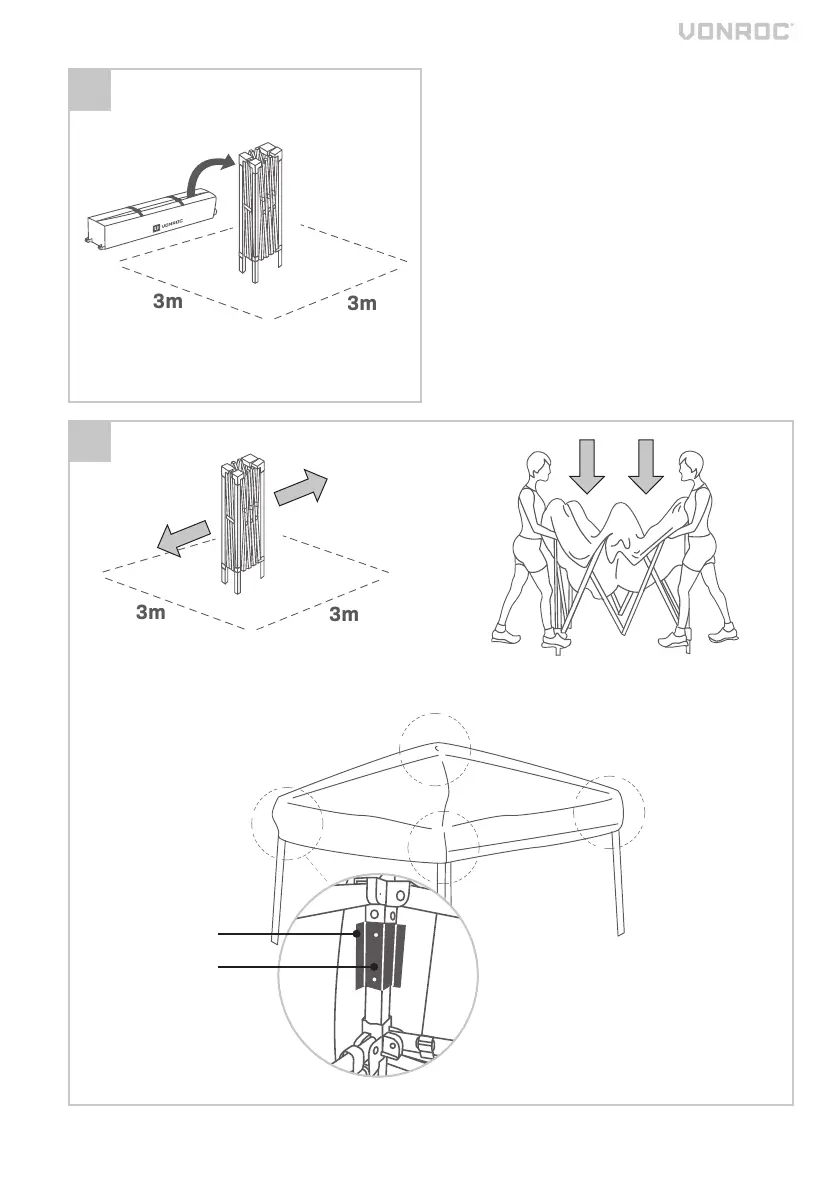 VONROC

VONROC

3m

3m

3m

3m