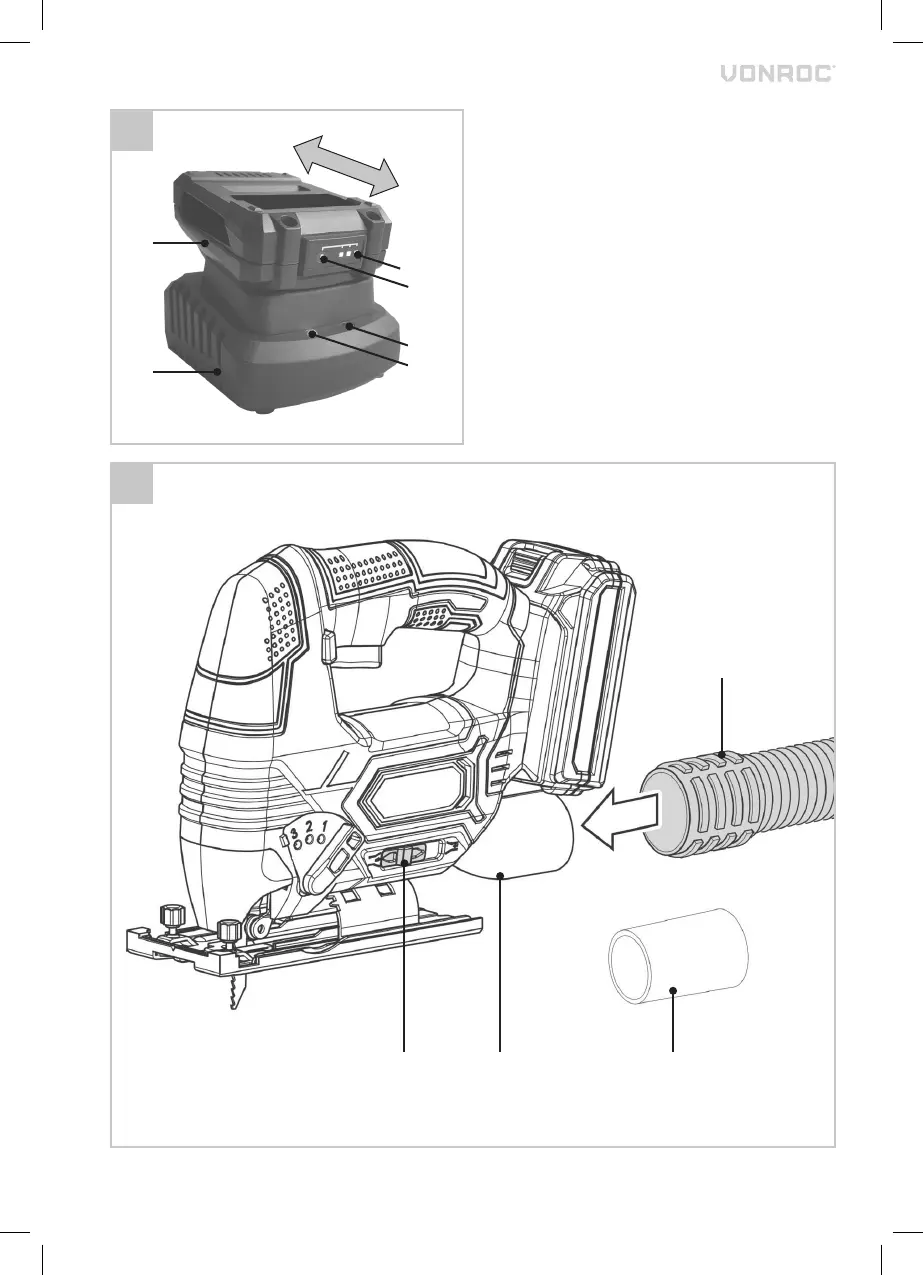 VONROC

3 2 1