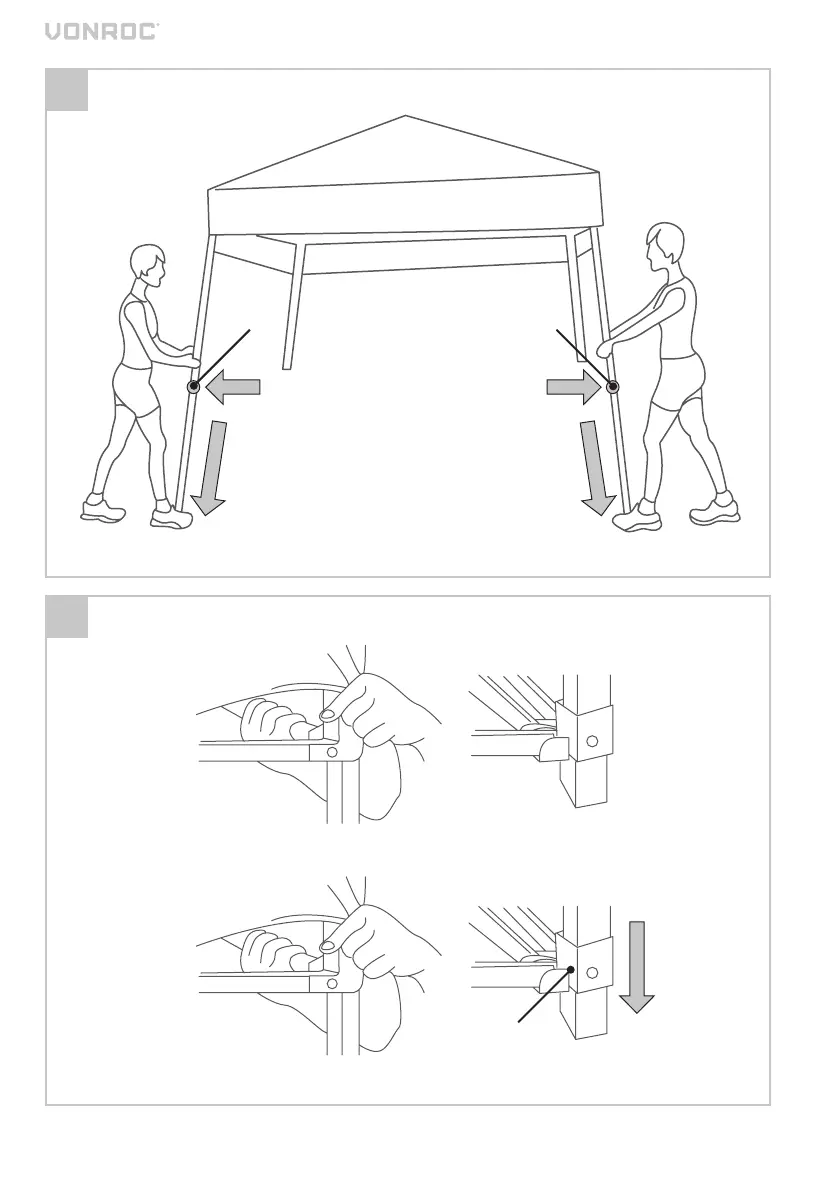 VONROC