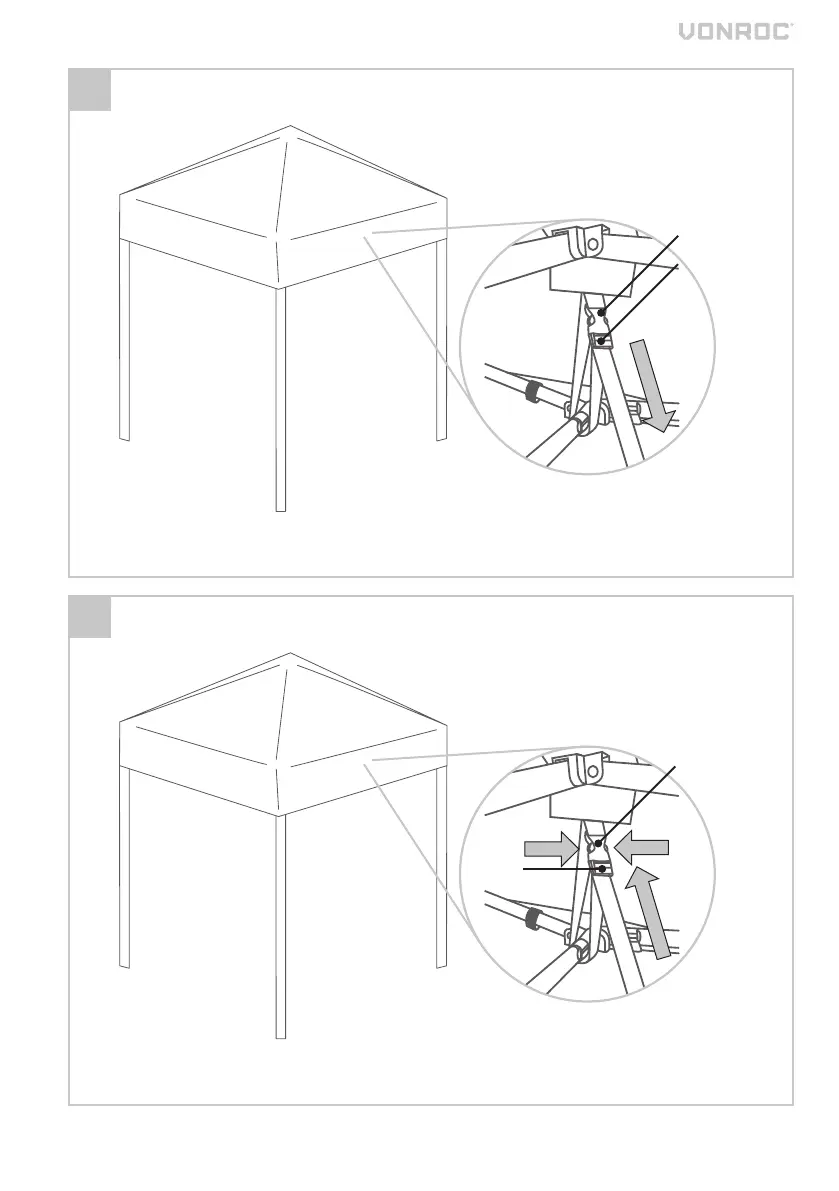 VONROC