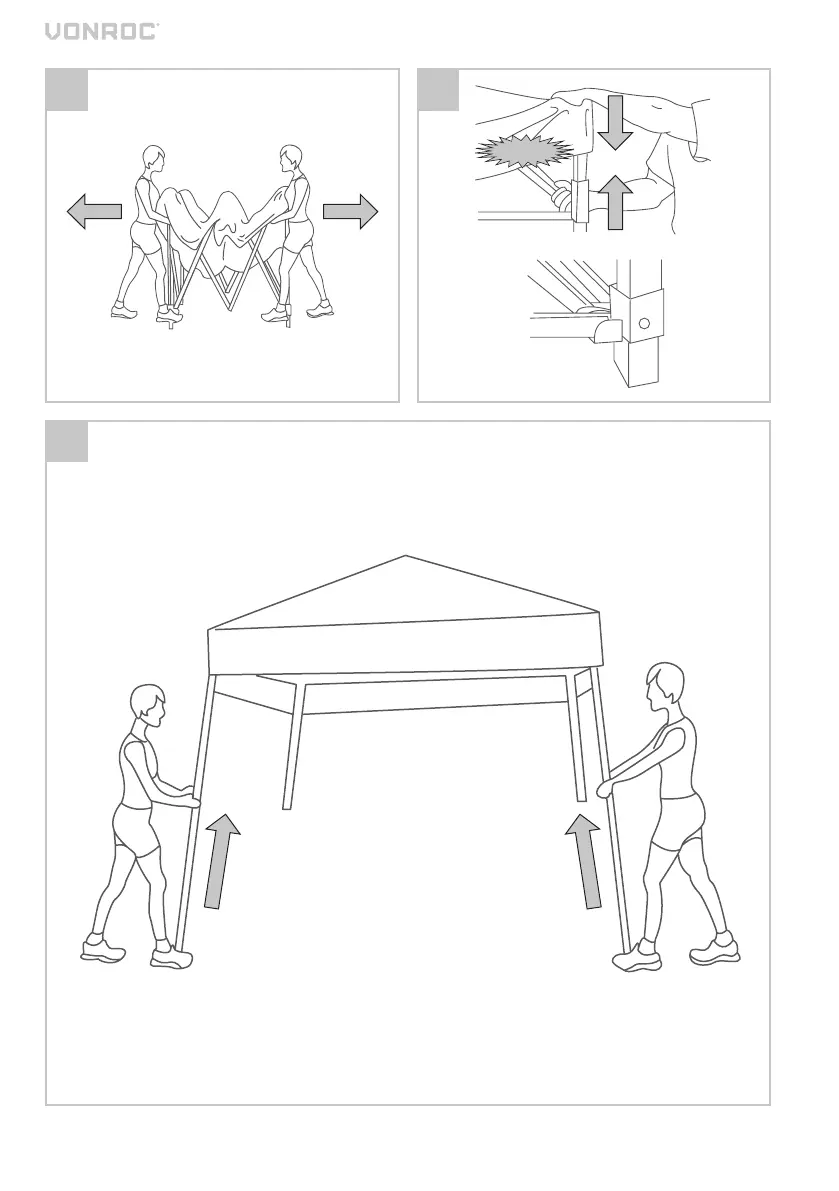 VONROC