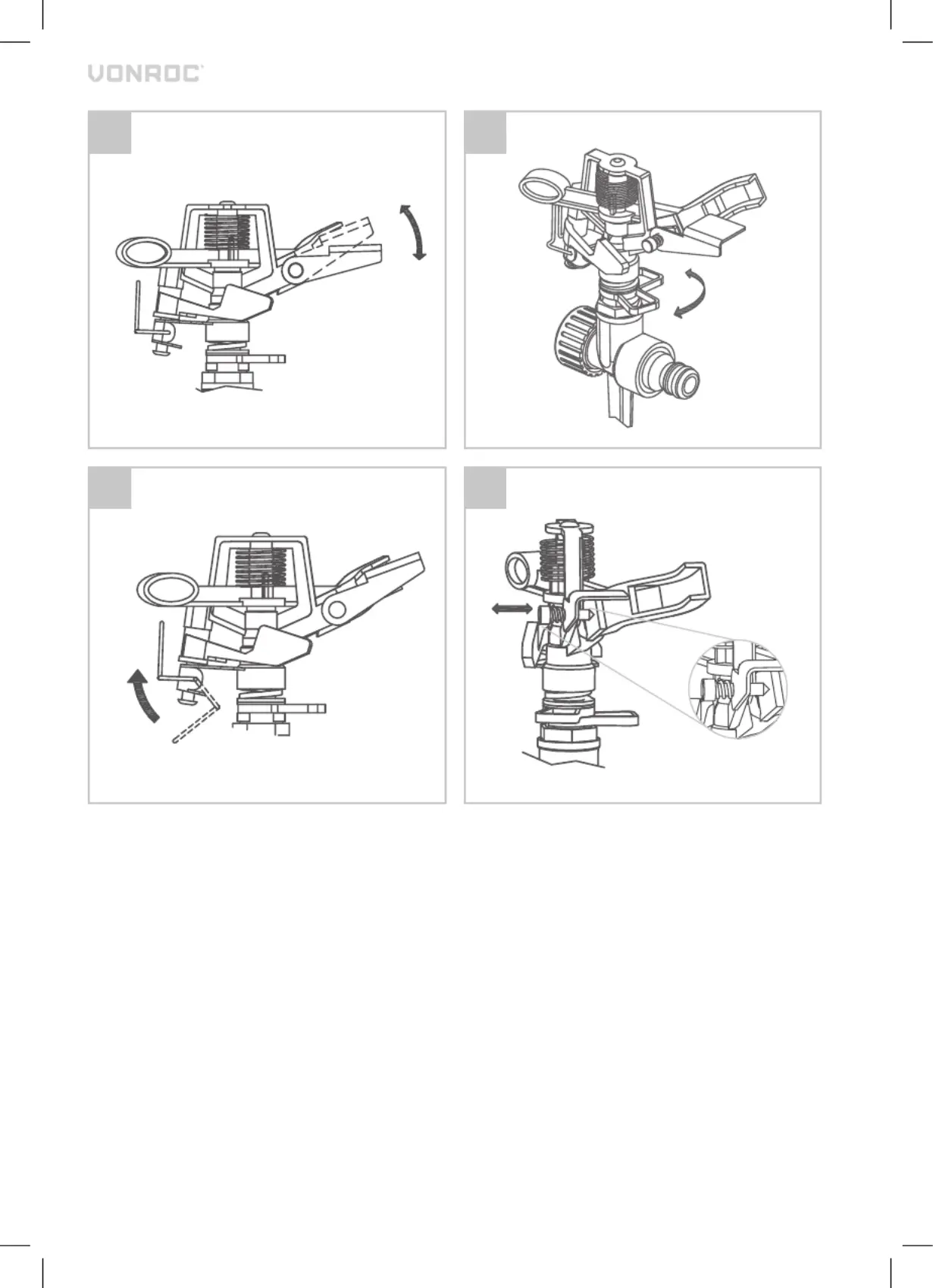 VONROC