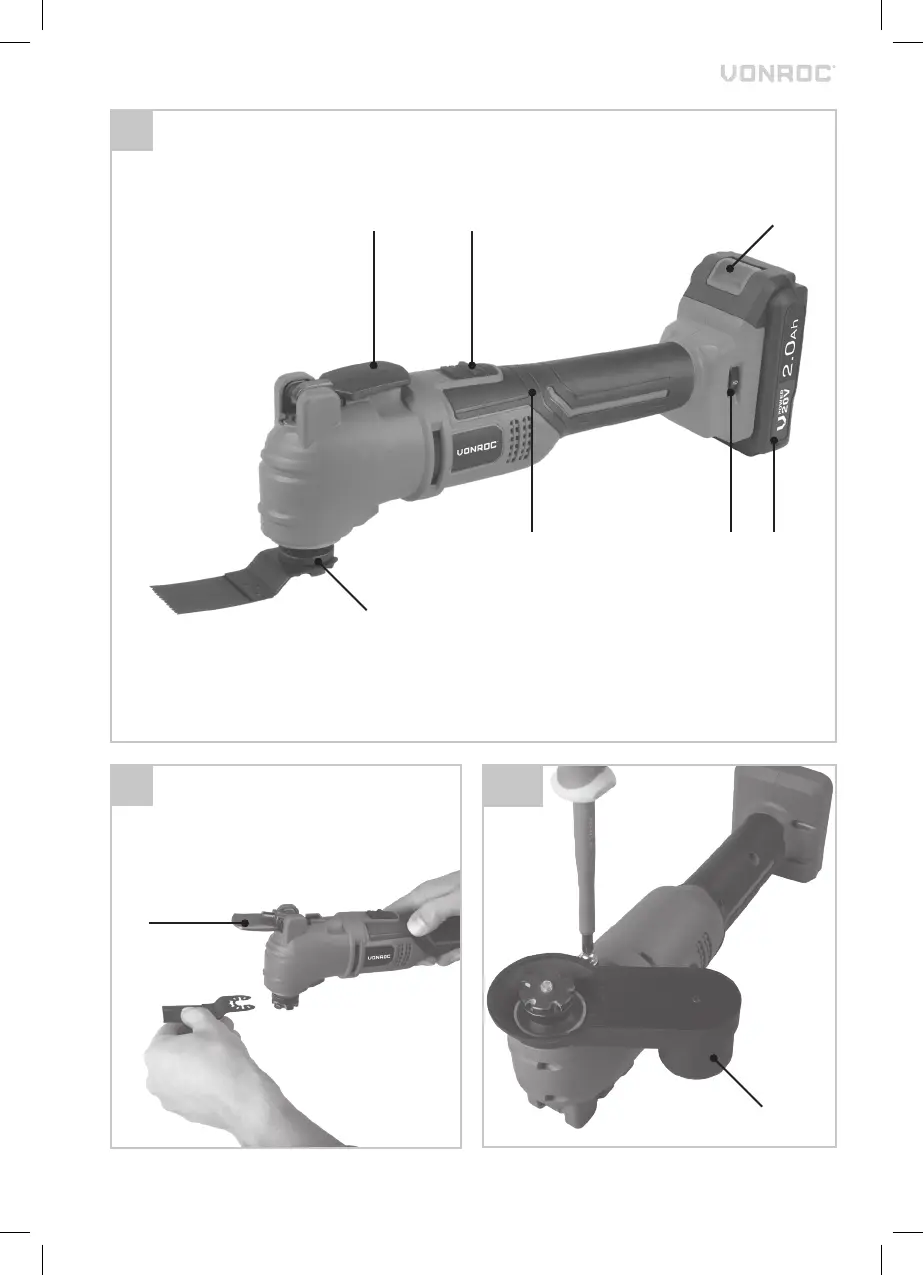 VONROC

VONROC

U POWER 20V 2.0Ah

VONROC