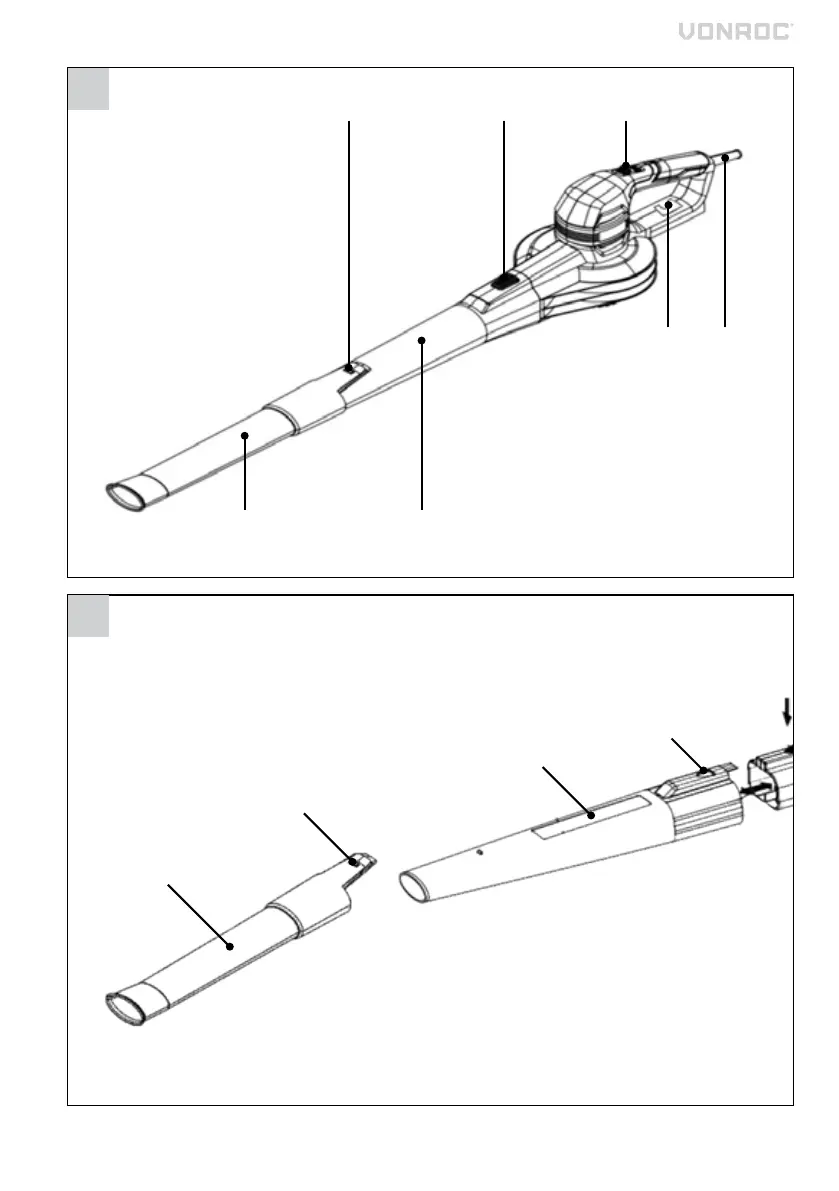 VONROC