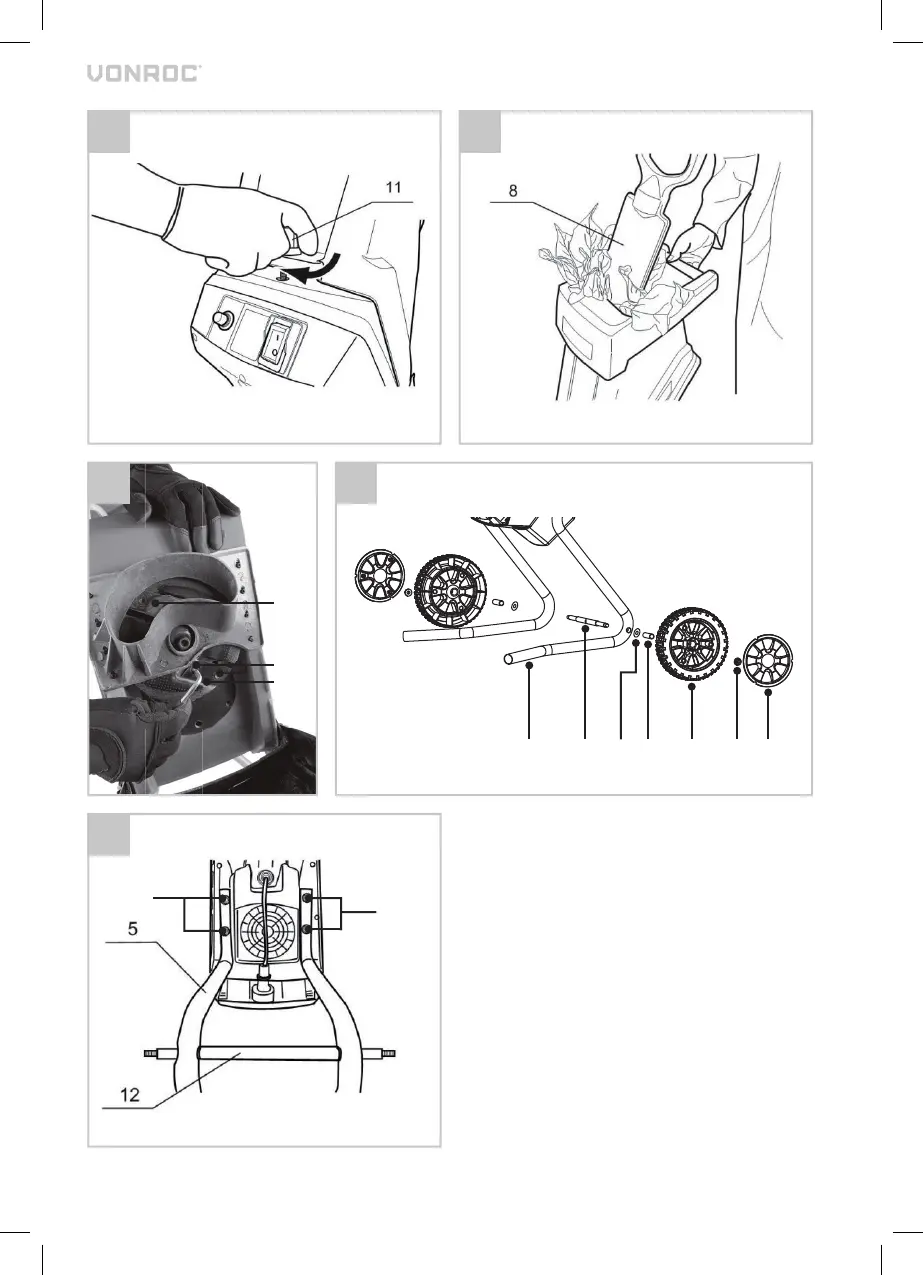 VONROC

11

8

5

12