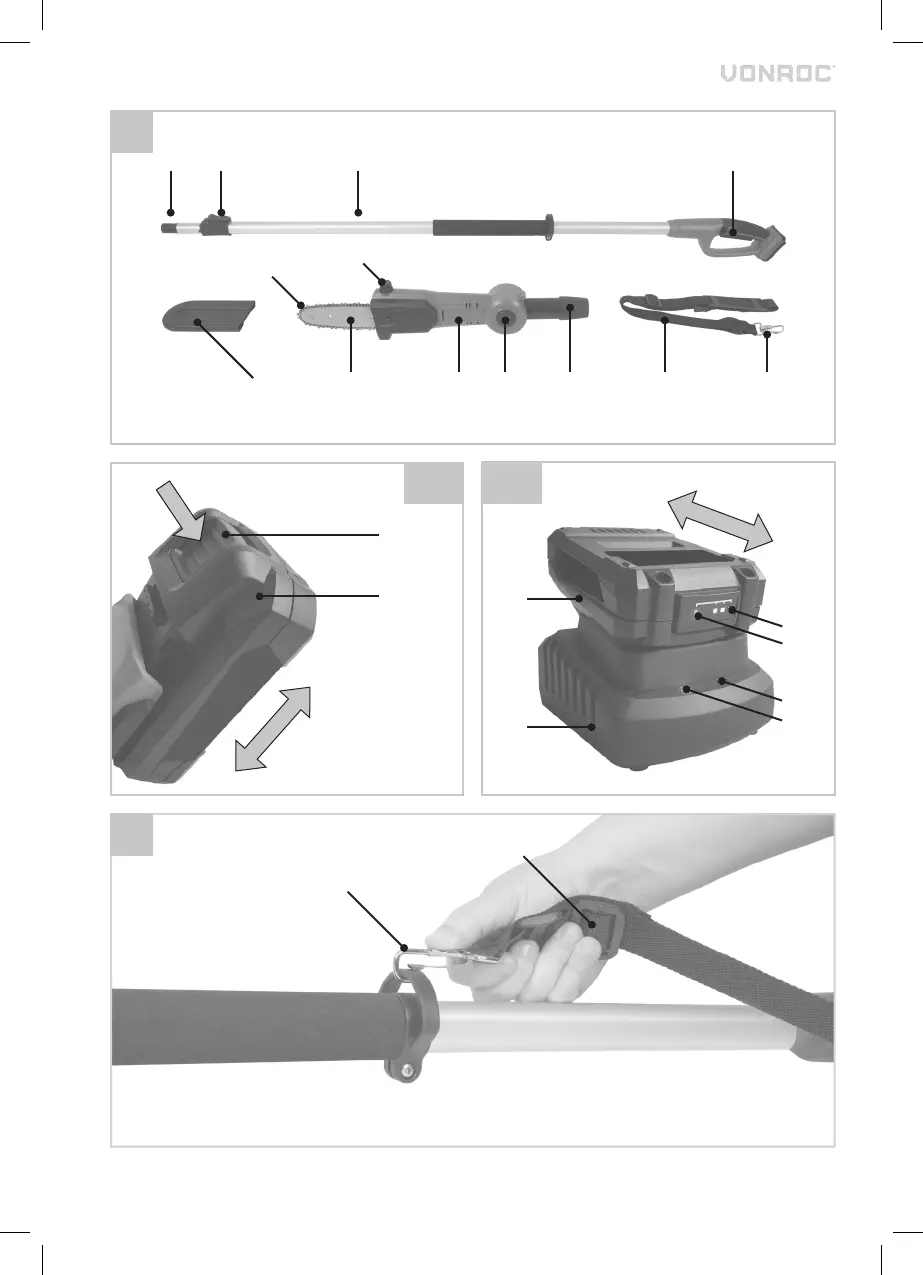 VONROC