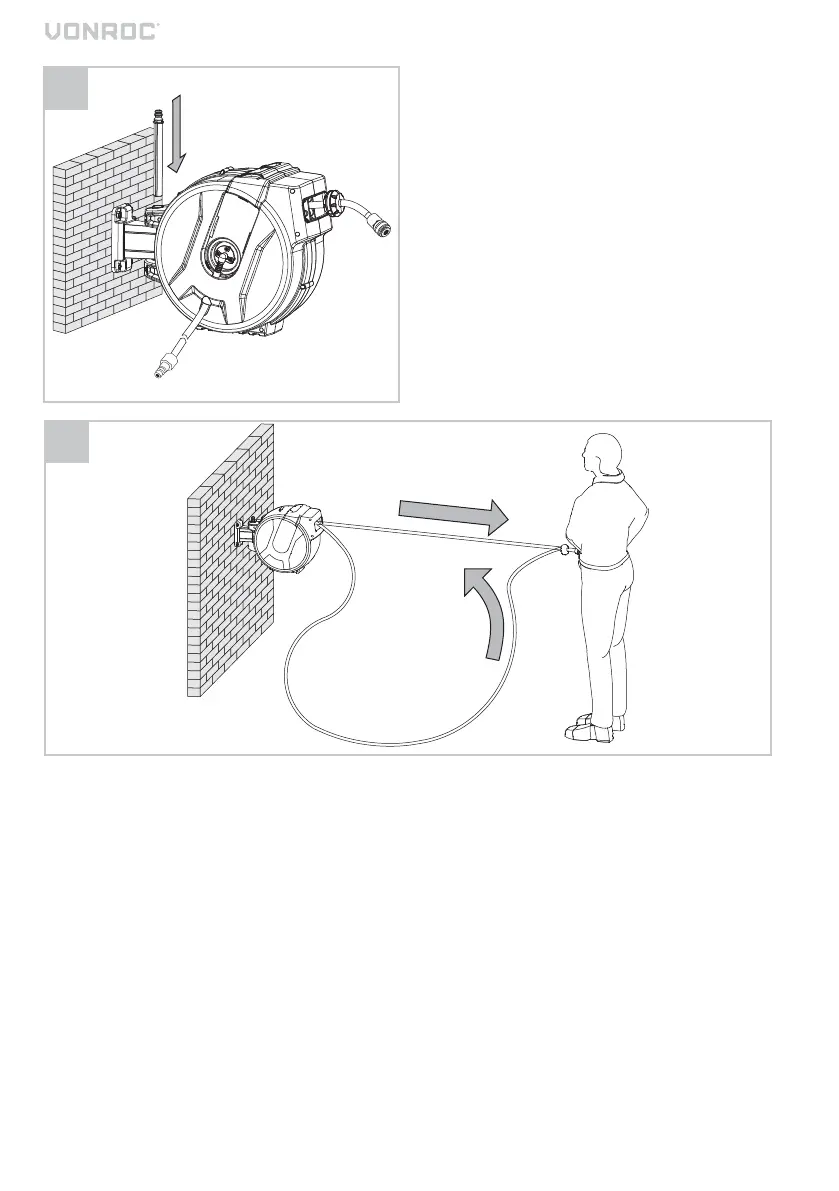 VONROC