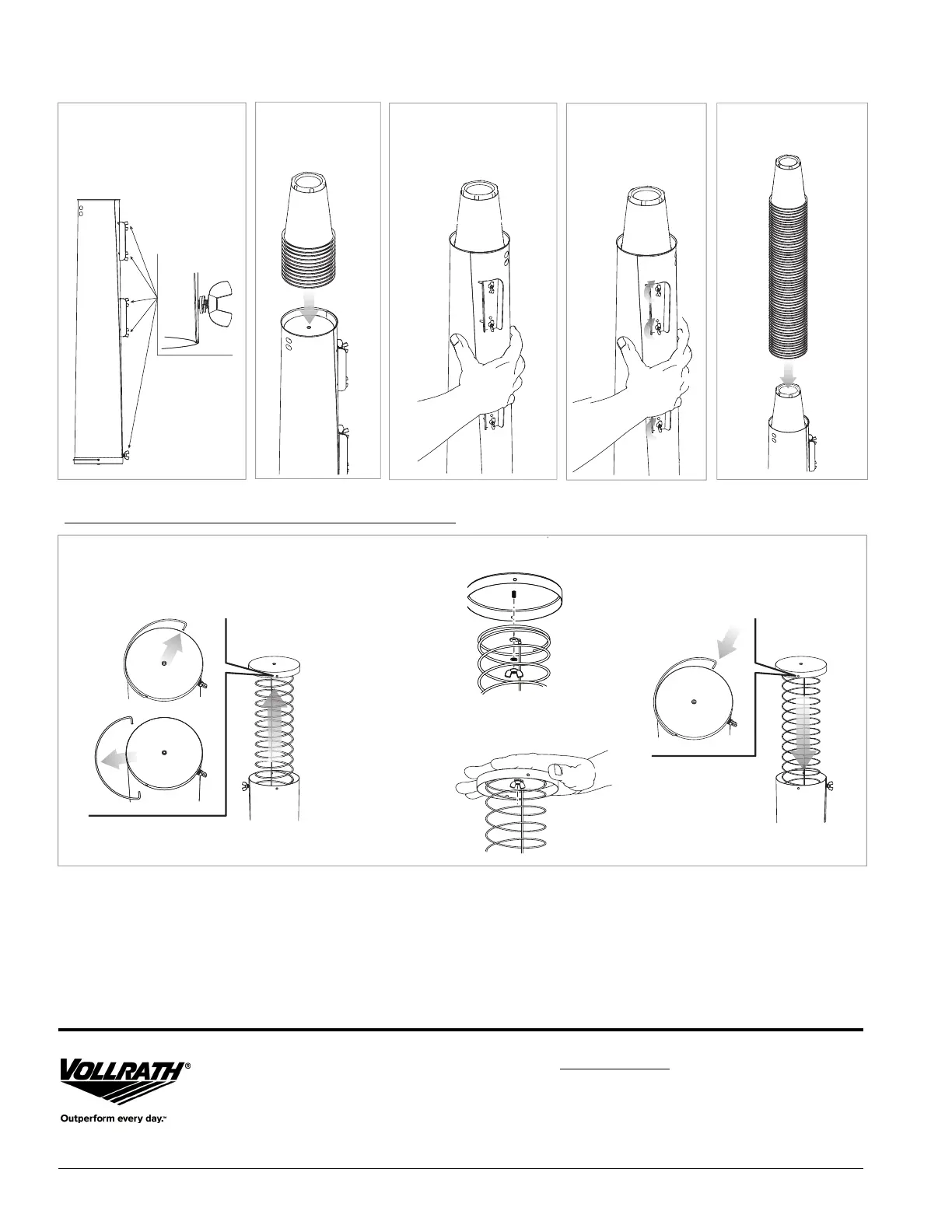 VOLLRATH®

Outperform every day.™