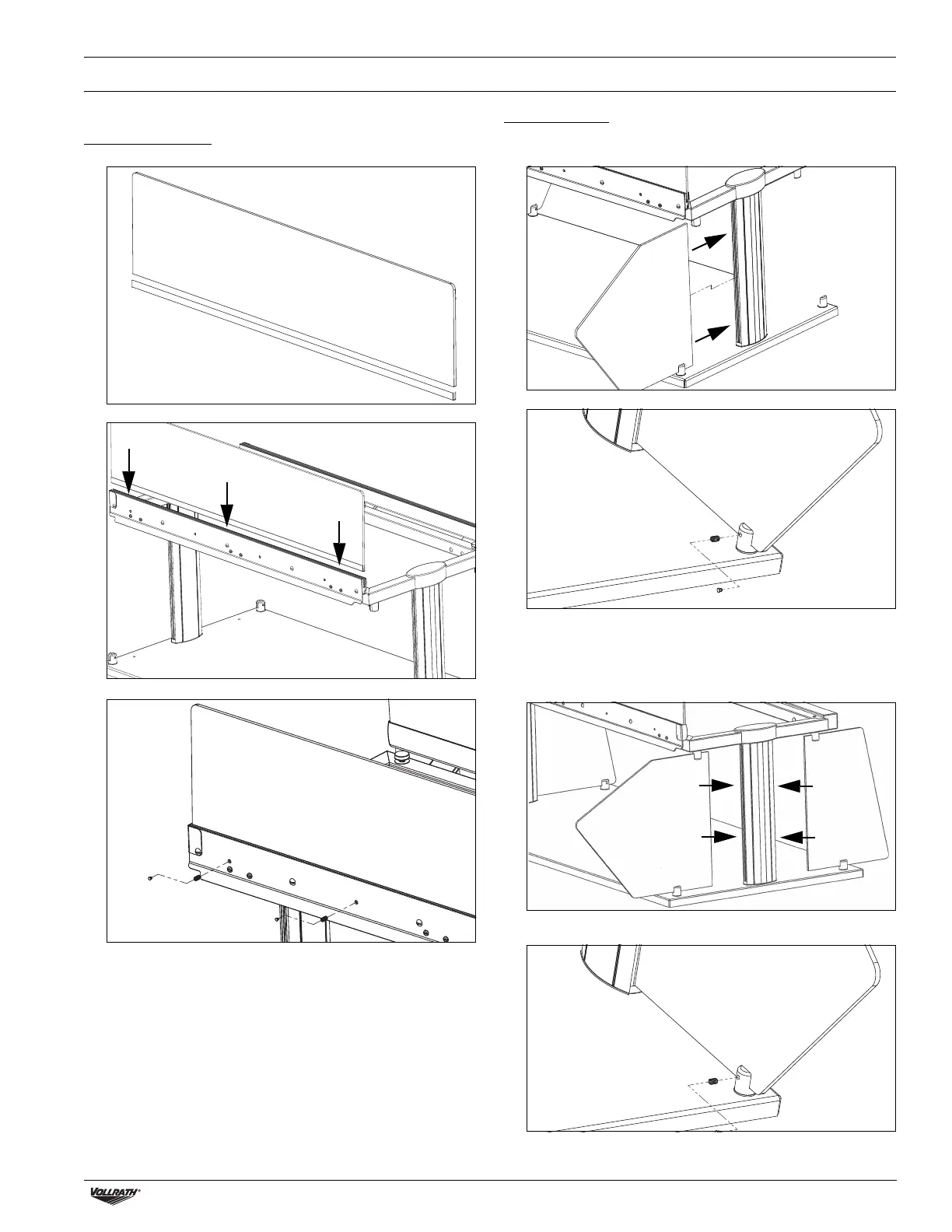 VOLLRATH®