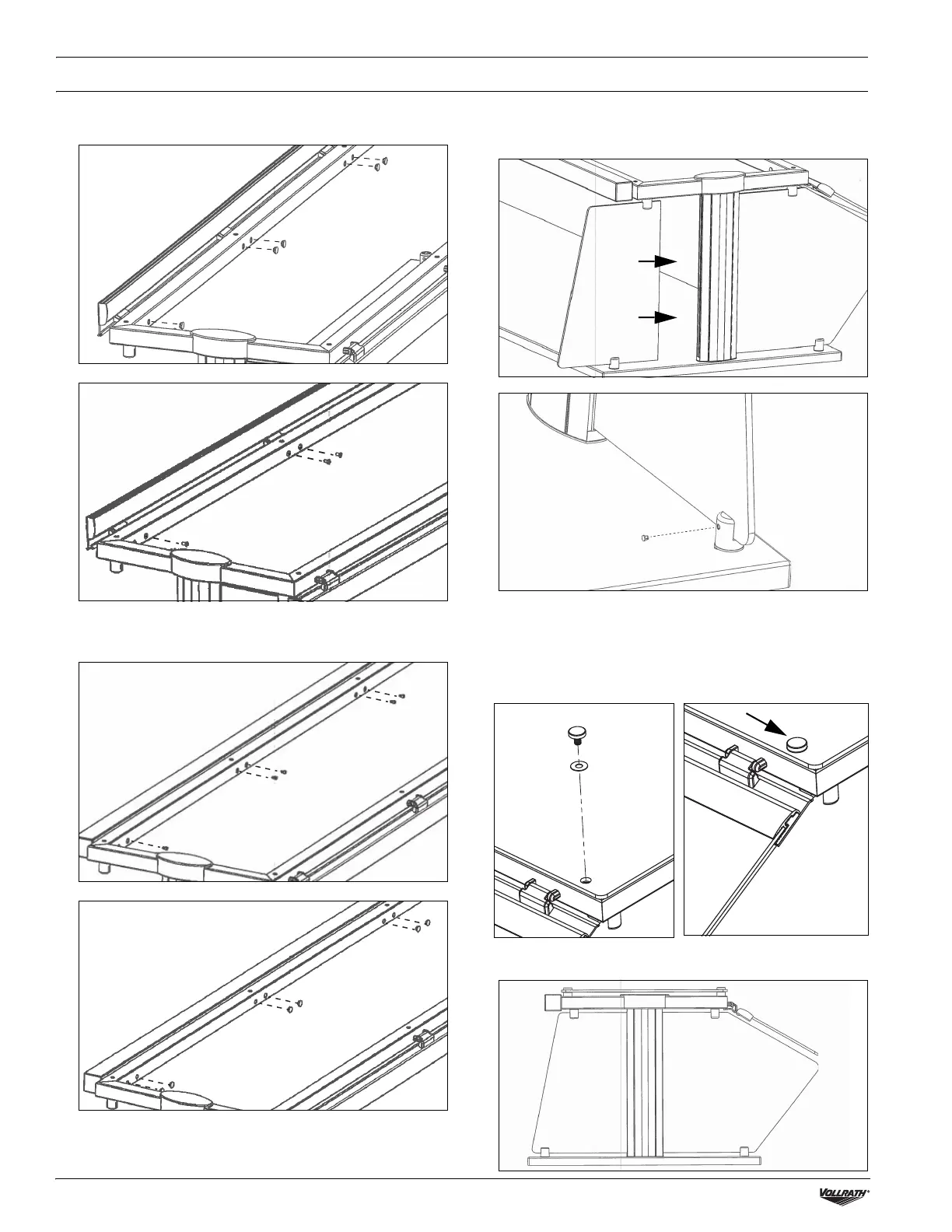 VOLLRATH®