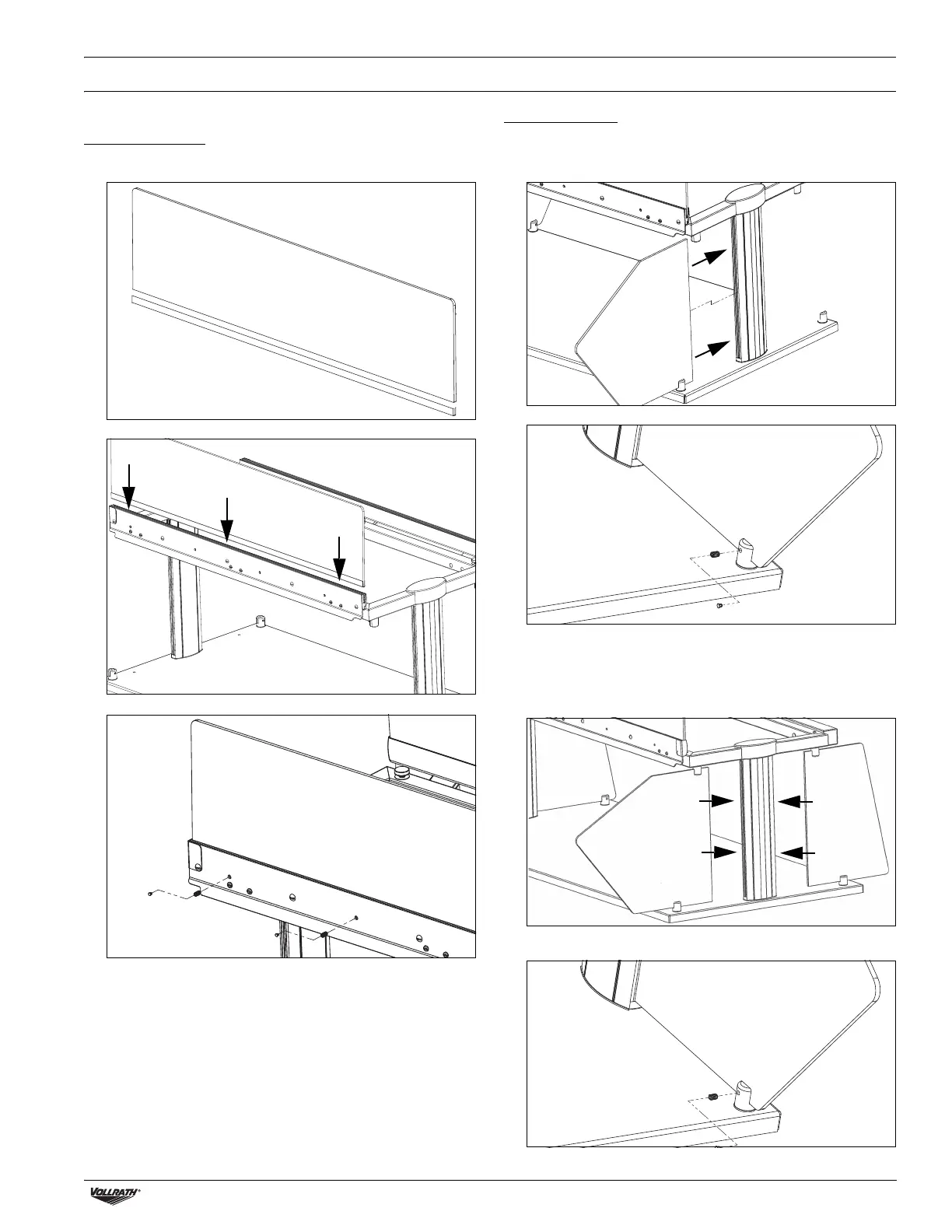 VOLLRATH®