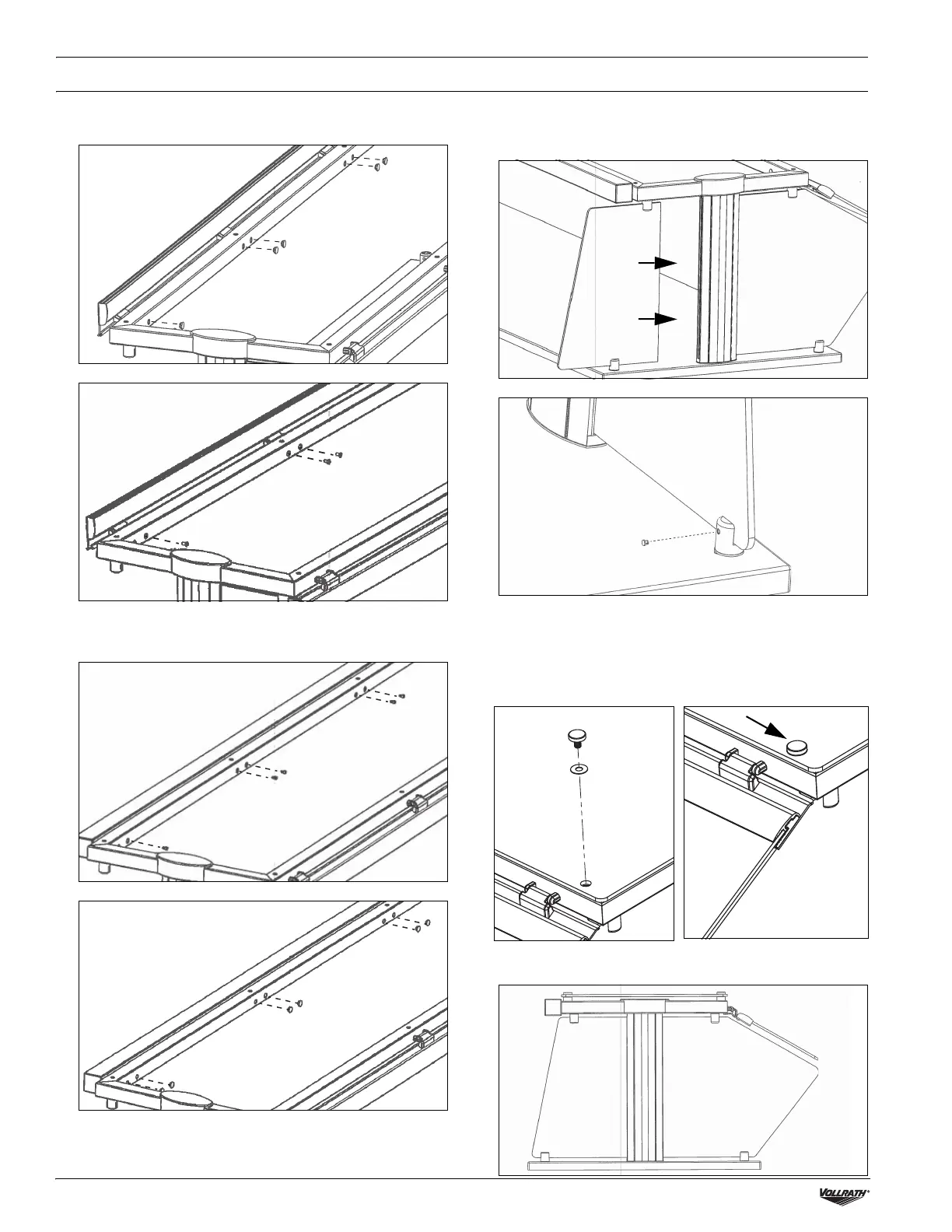 VOLLRATH®