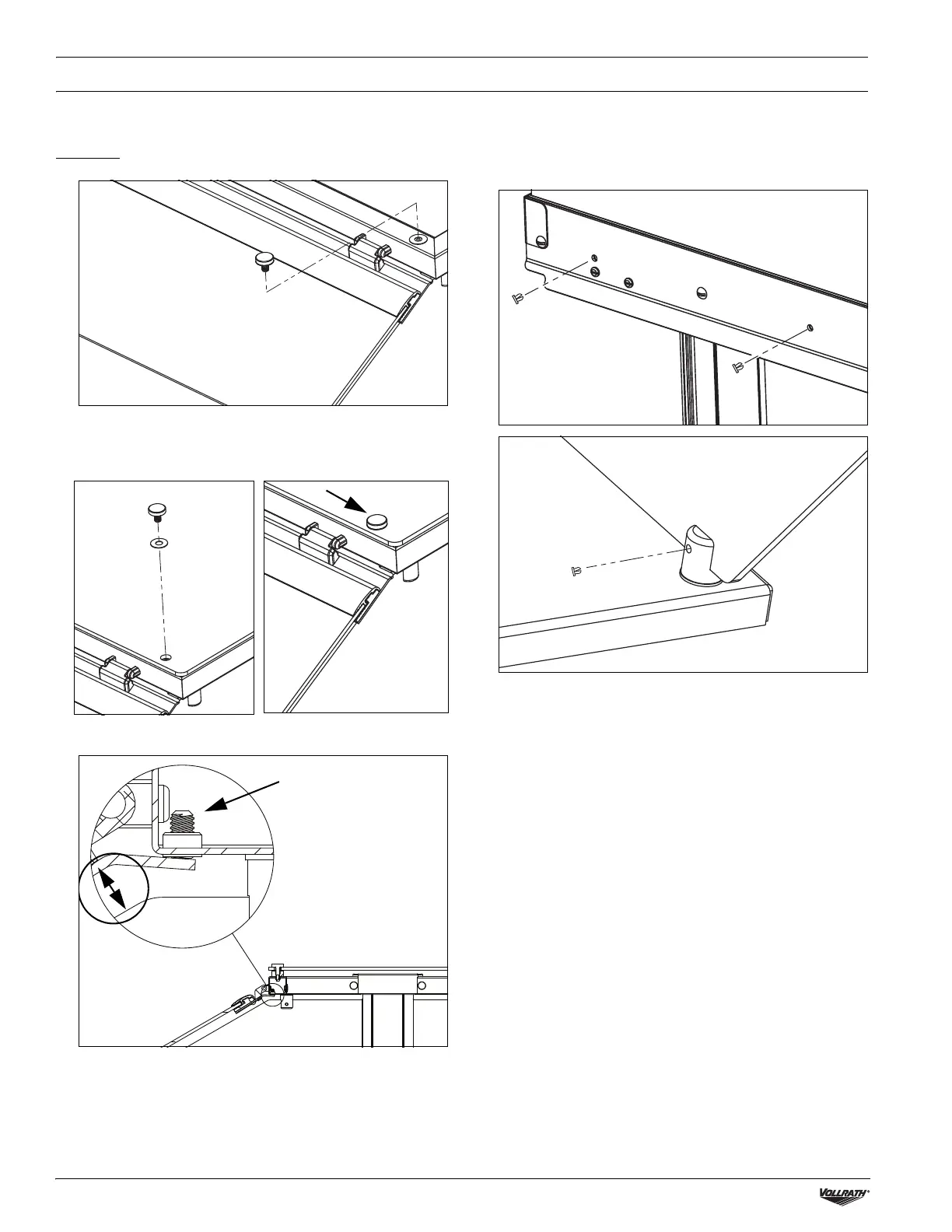 VOLLRATH®