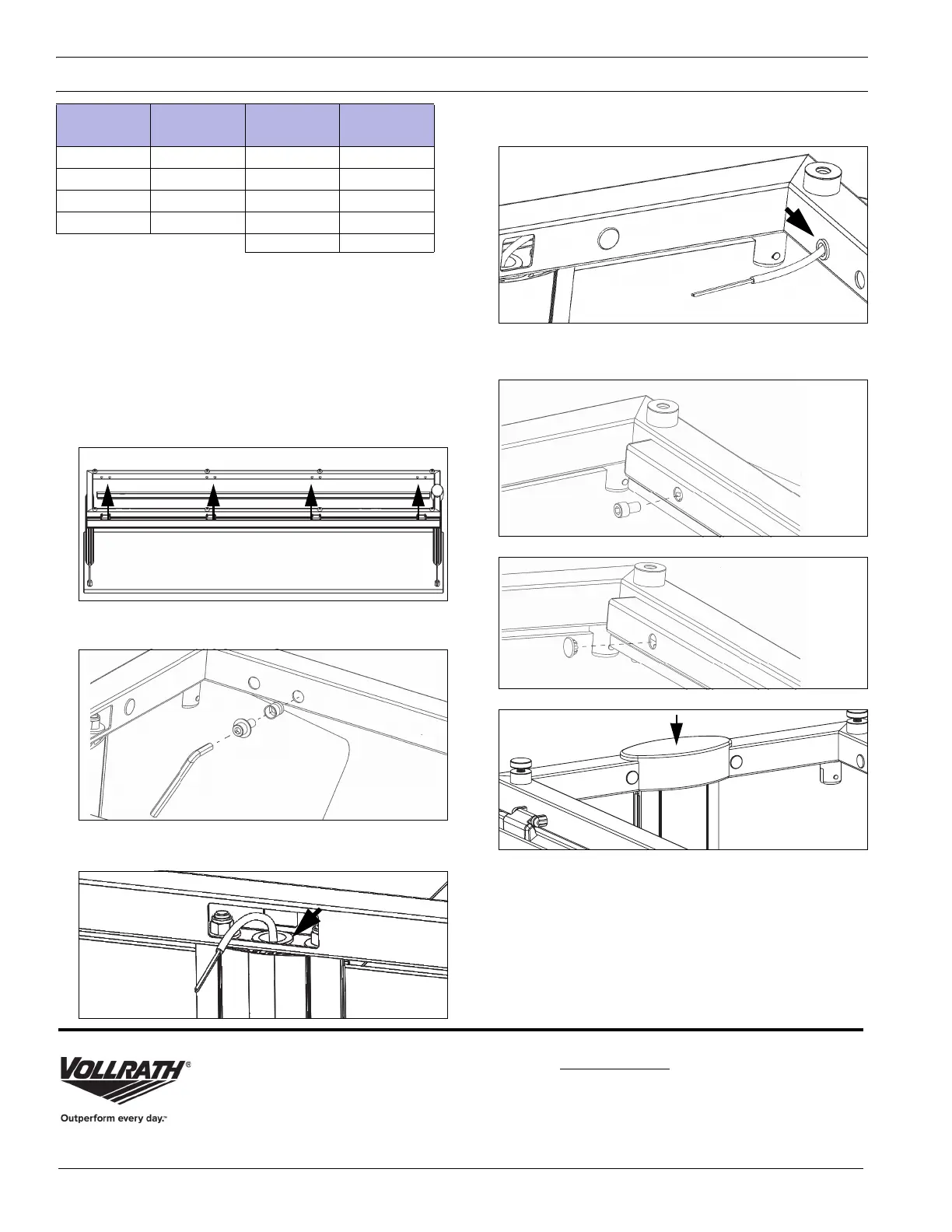 VOLLRATH®
Outperform every day.™