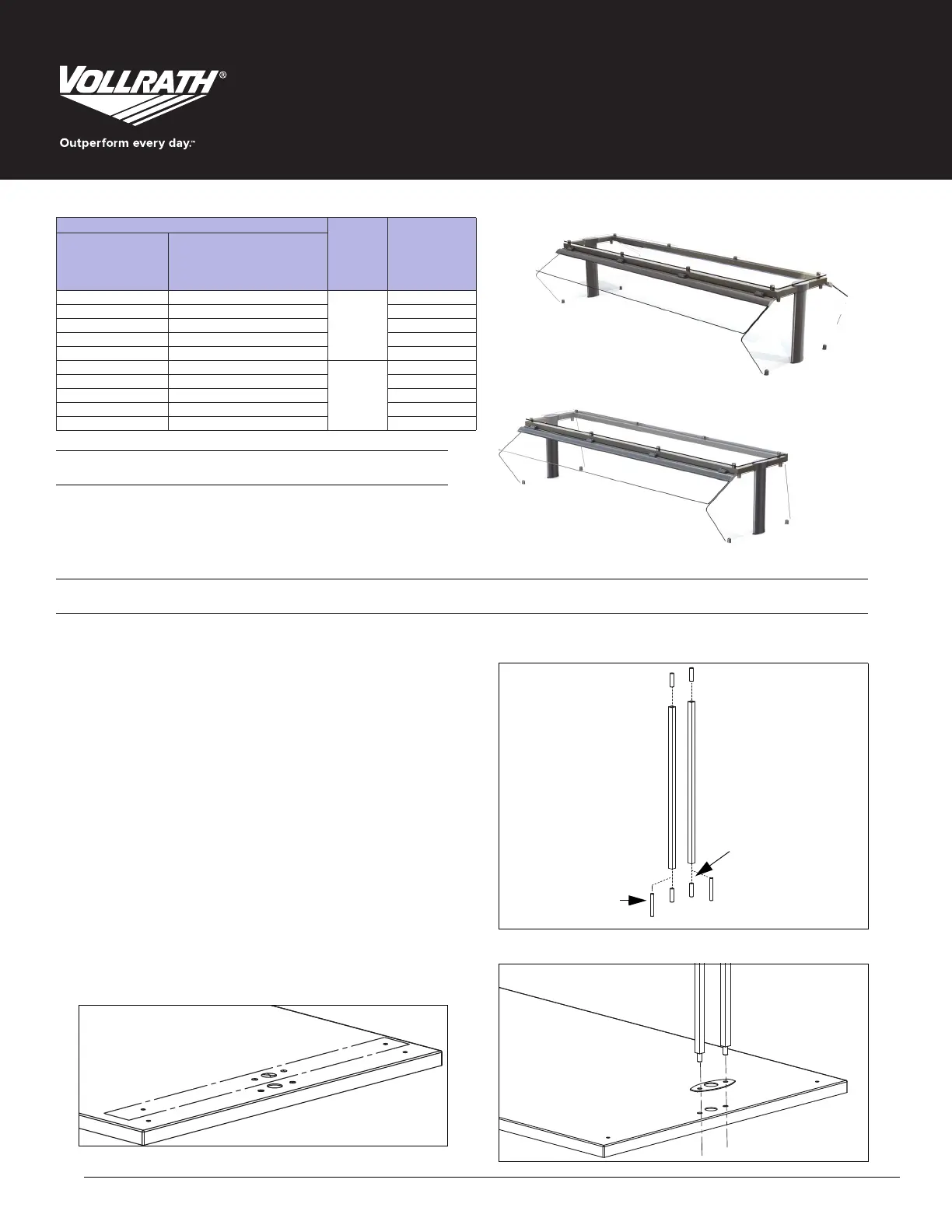 VOLLRATH®

Outperform every day.™