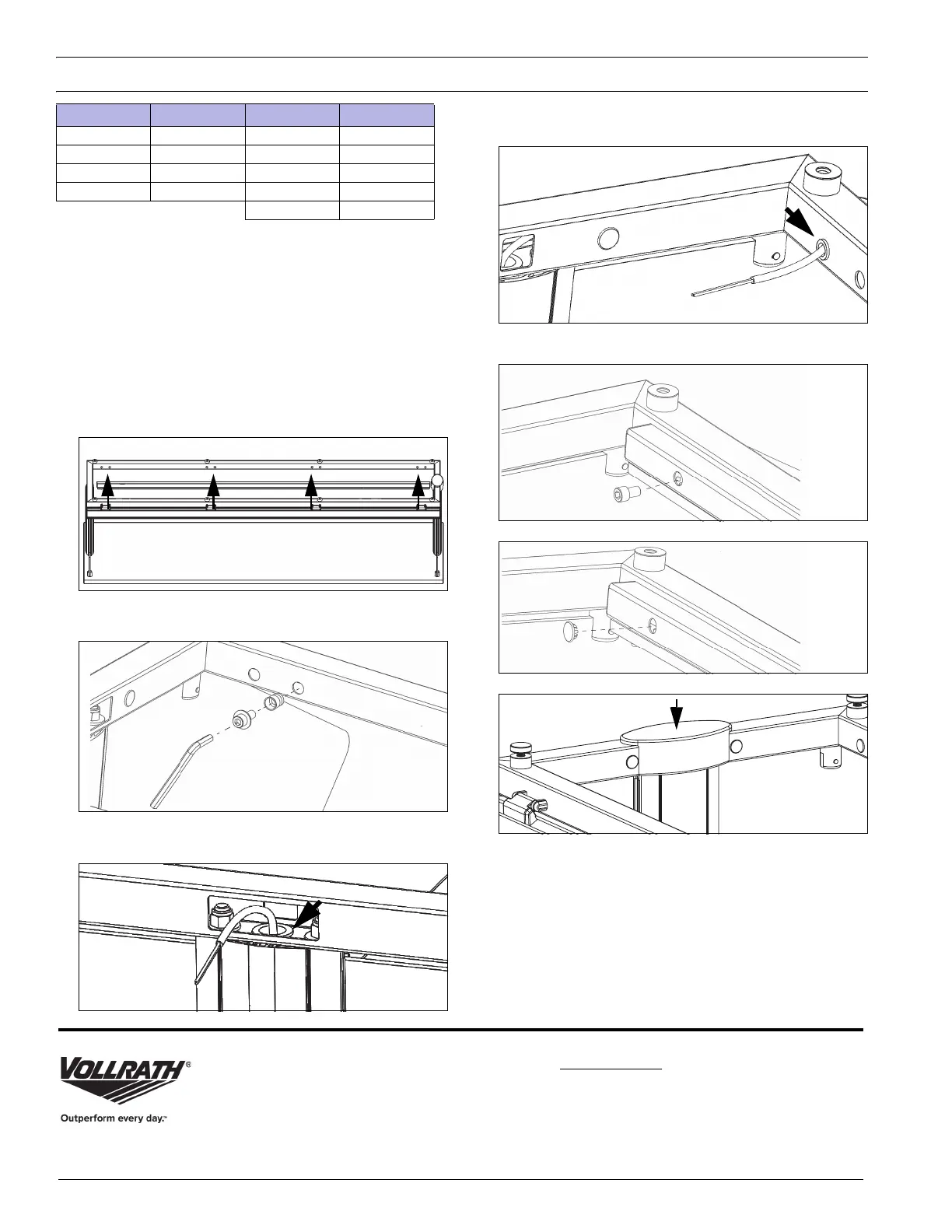 VOLLRATH®

Outperform every day.™