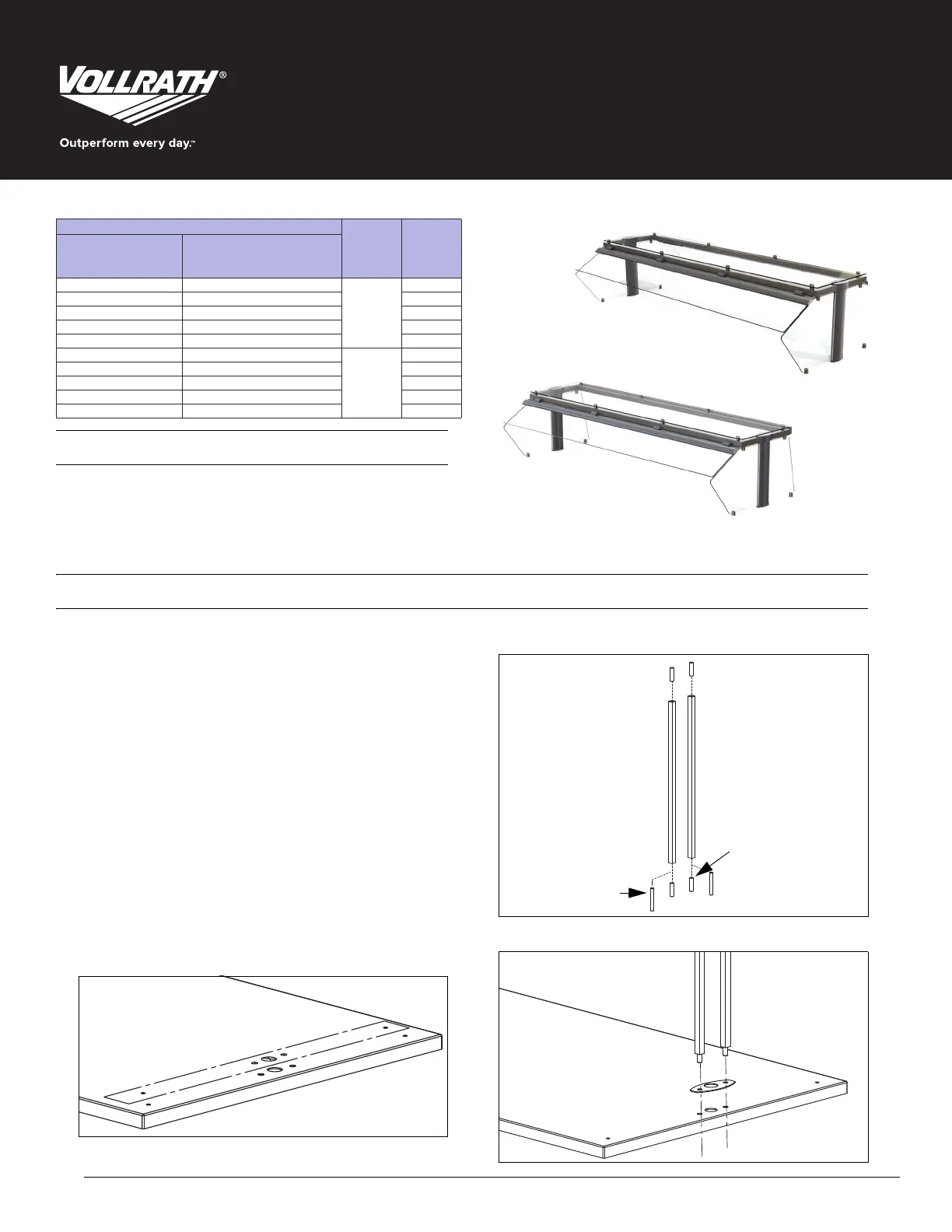 VOLLRATH®

Outperform every day.™