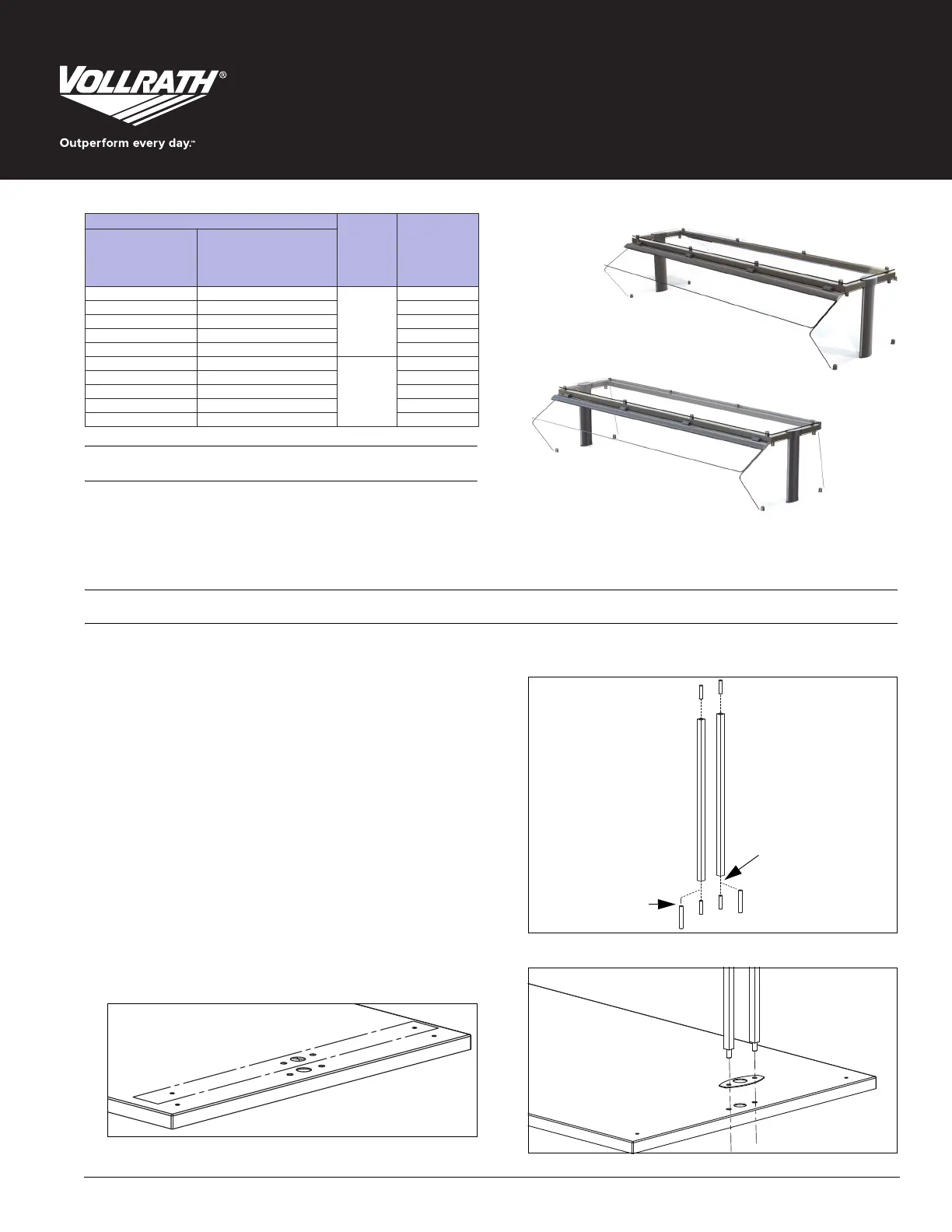 VOLLRATH®

Outperform every day.™