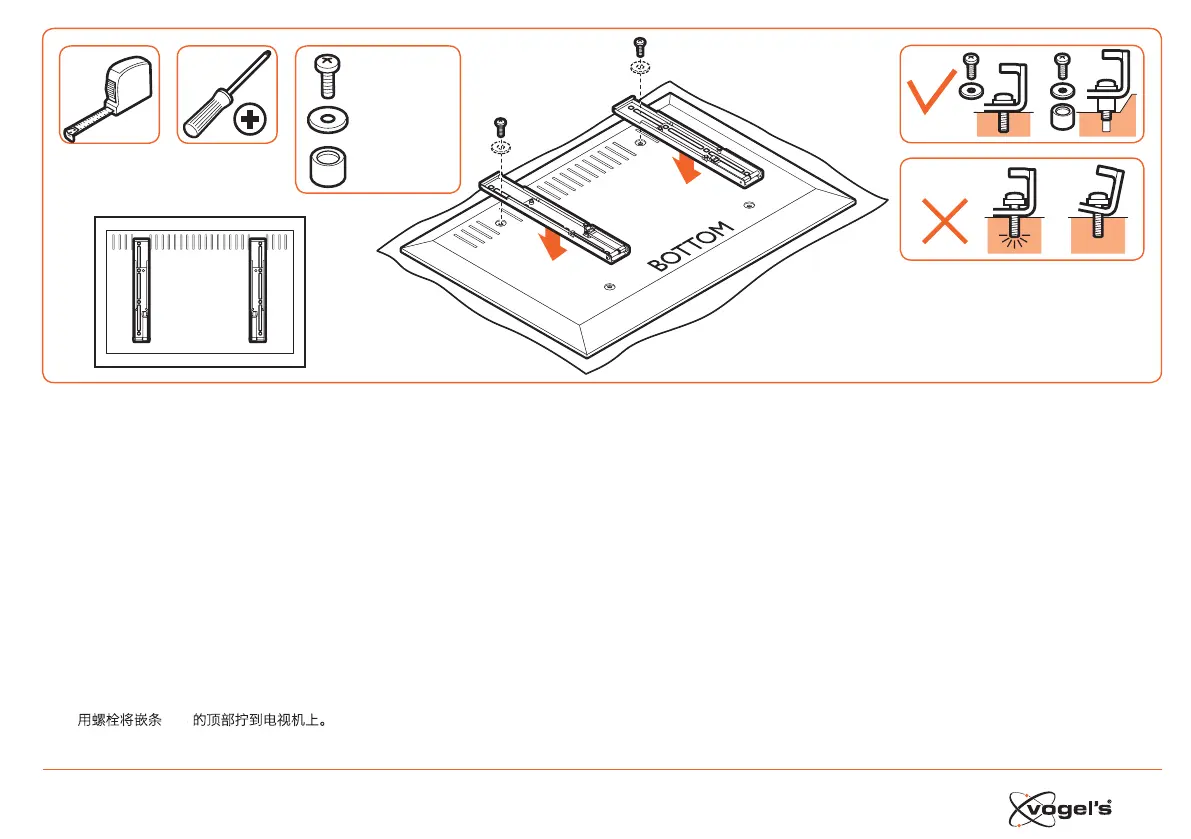 BOTTOM

用螺栓将嵌条 的顶部拧到电视机上。

vogel's