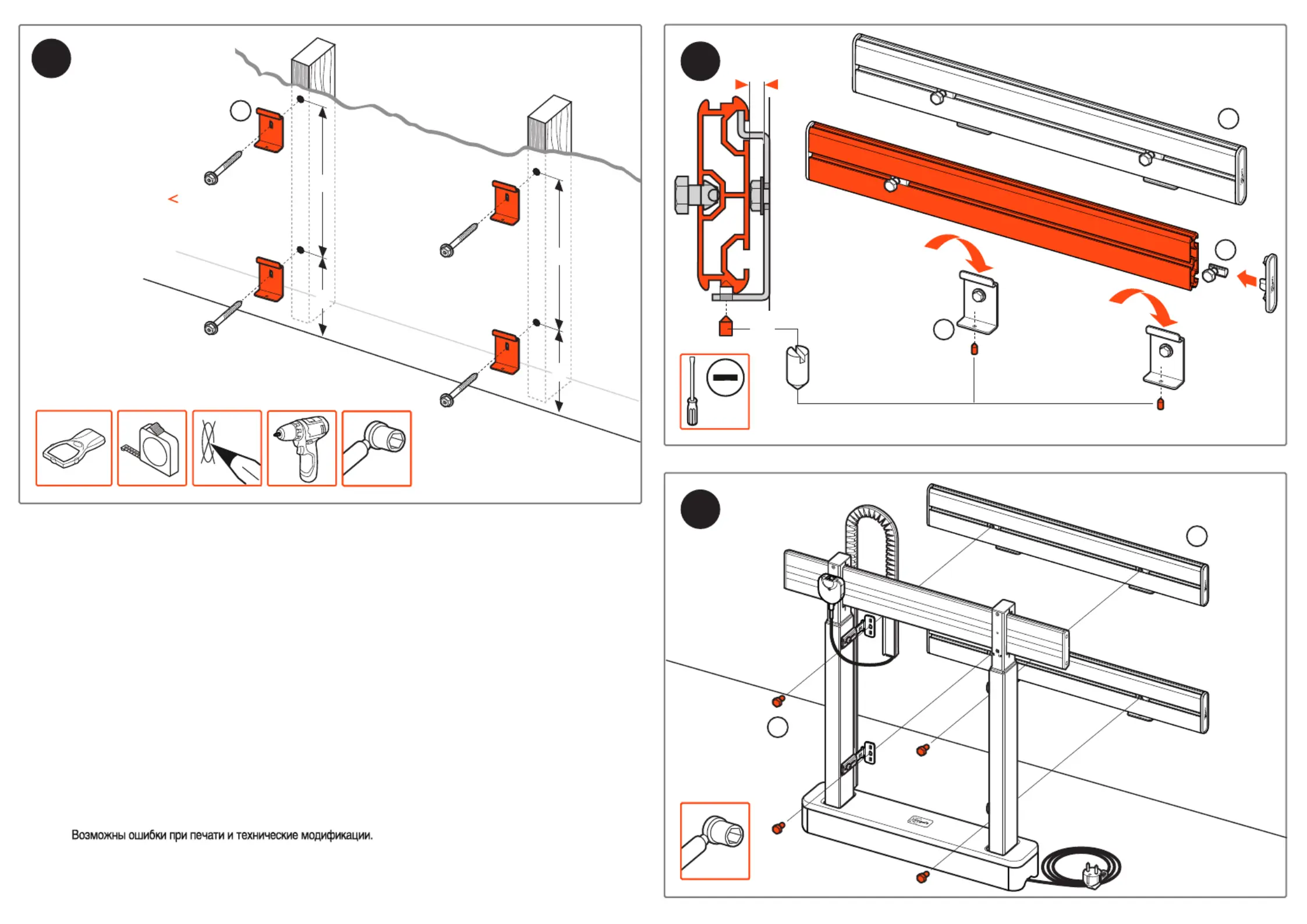 <

Возможны ошибки при печати и технические модификации.