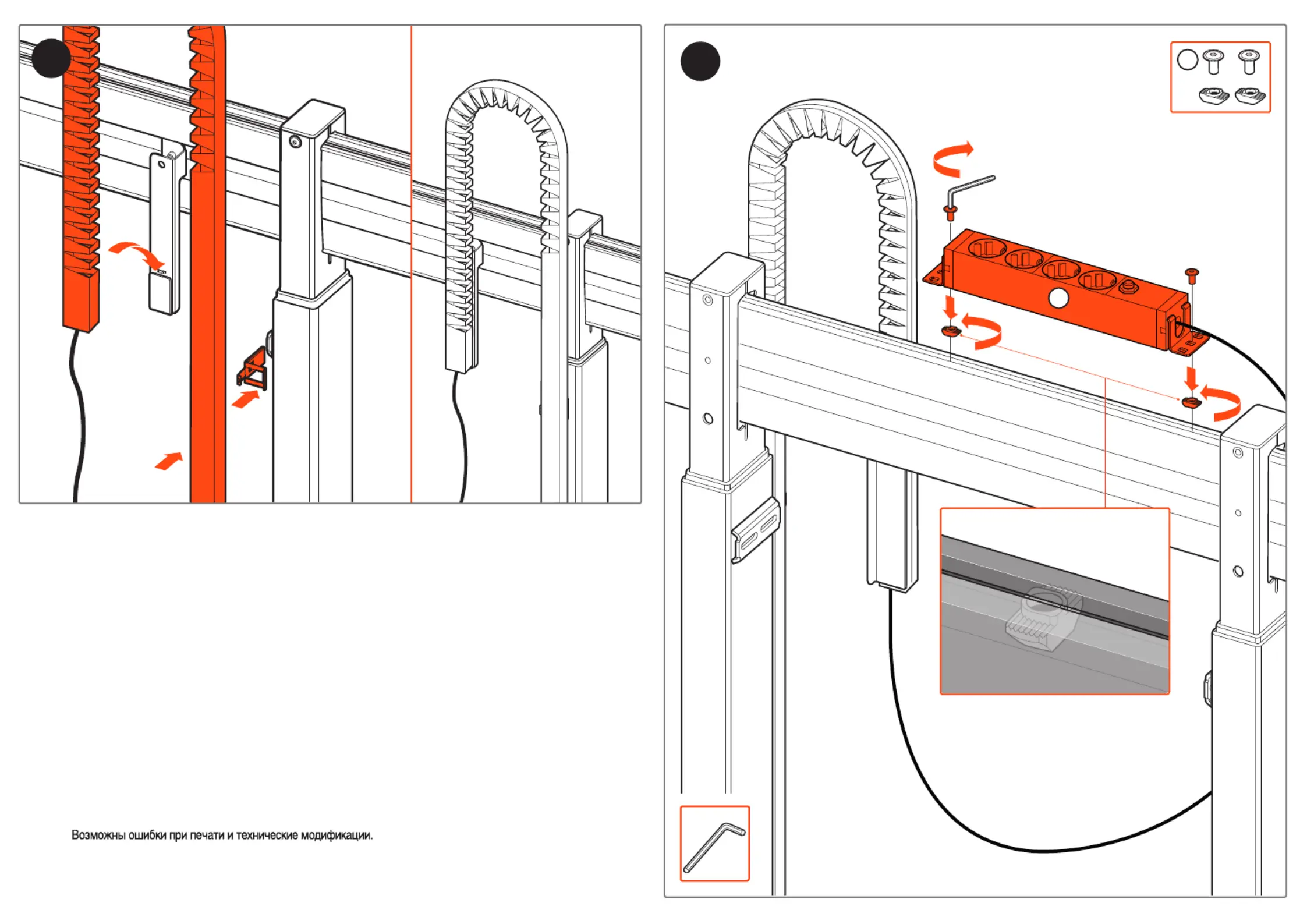 Возможны ошибки при печати и технические модификации.