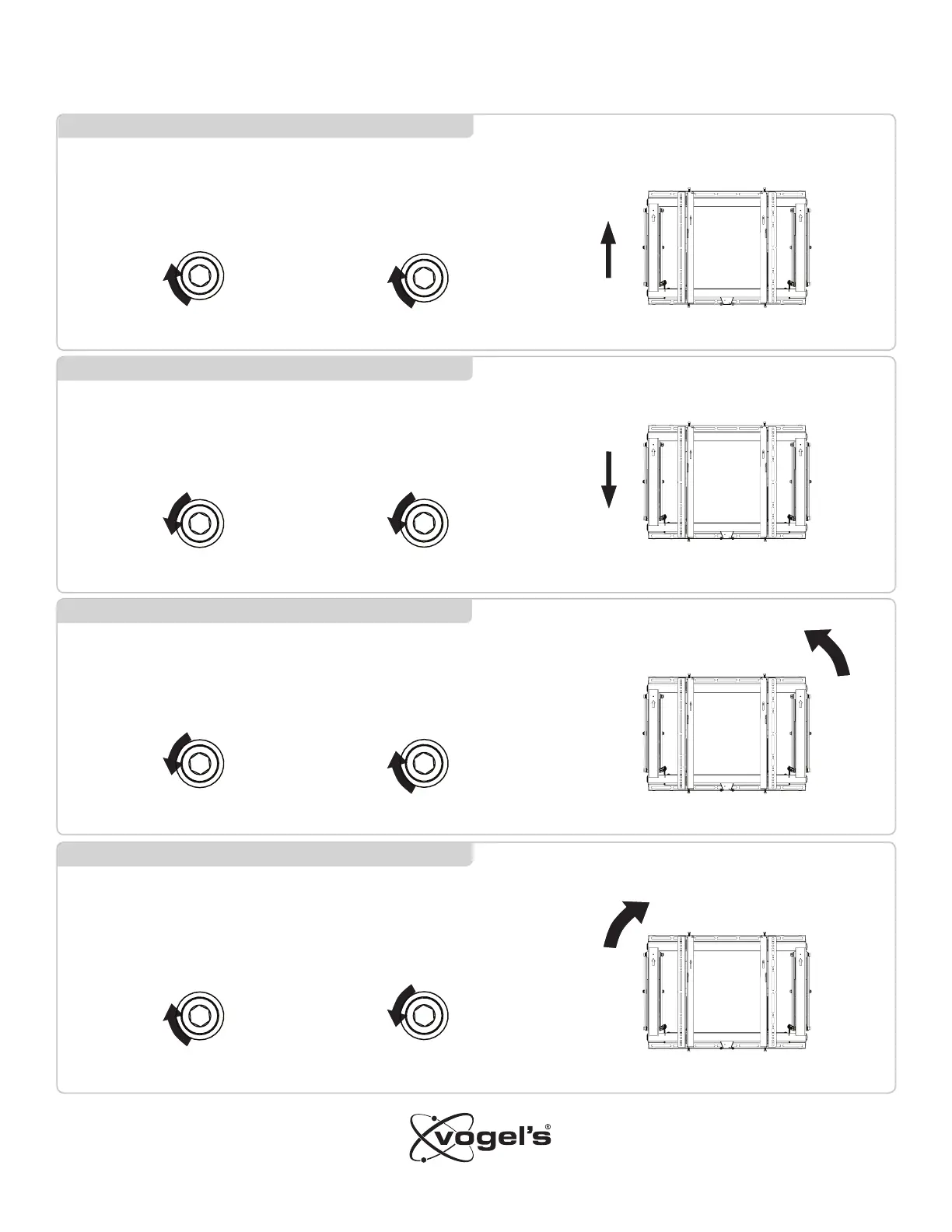 vogel's®