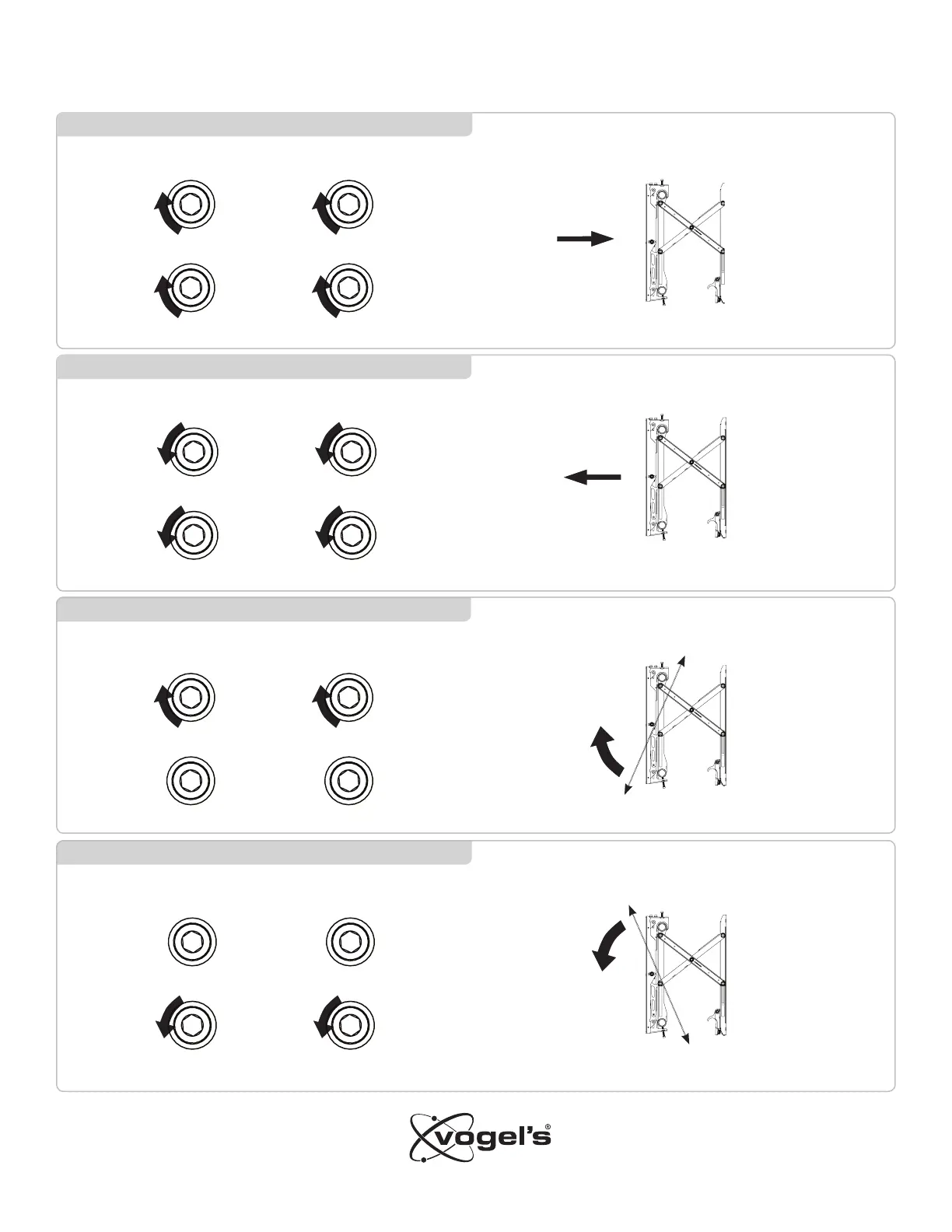 vogel's®