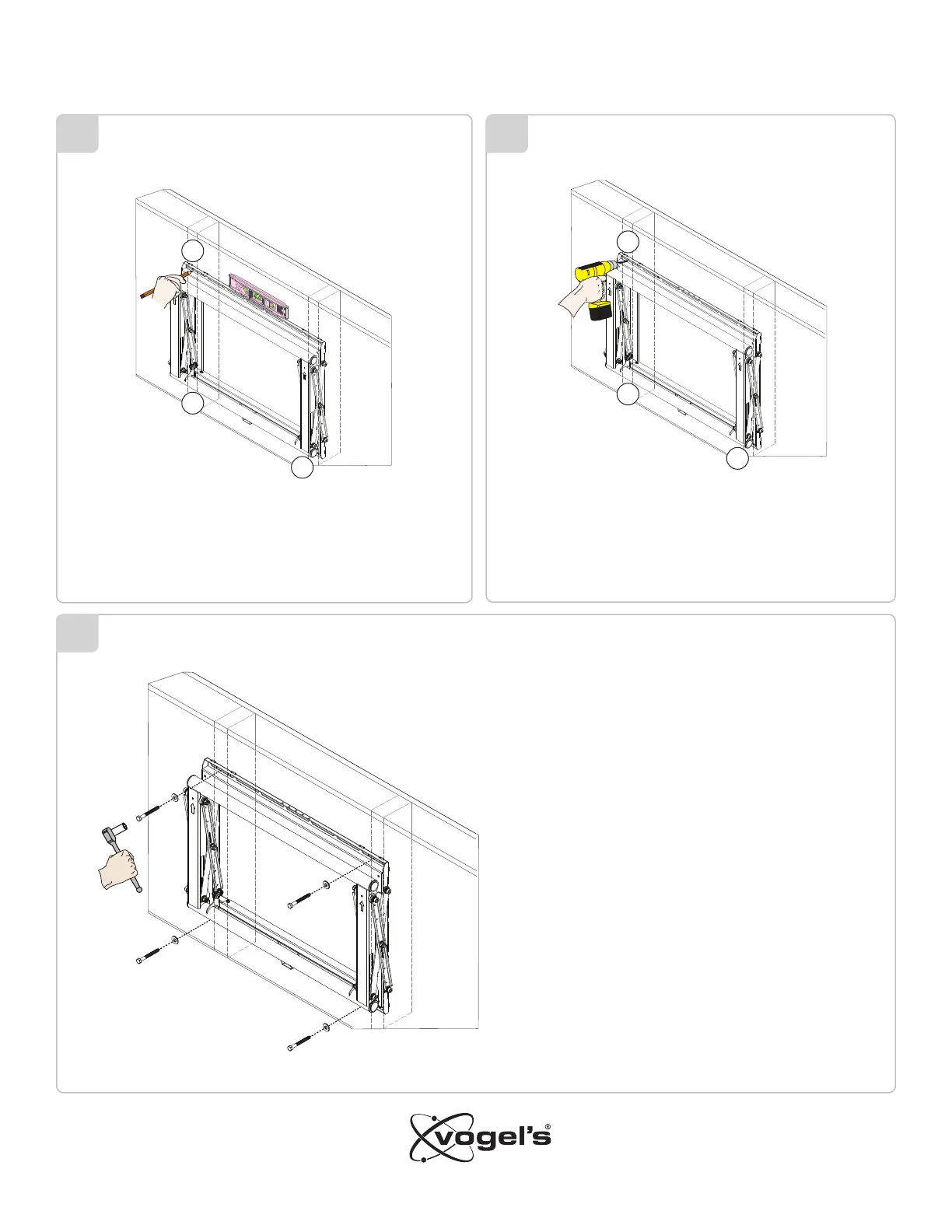 vogel's®