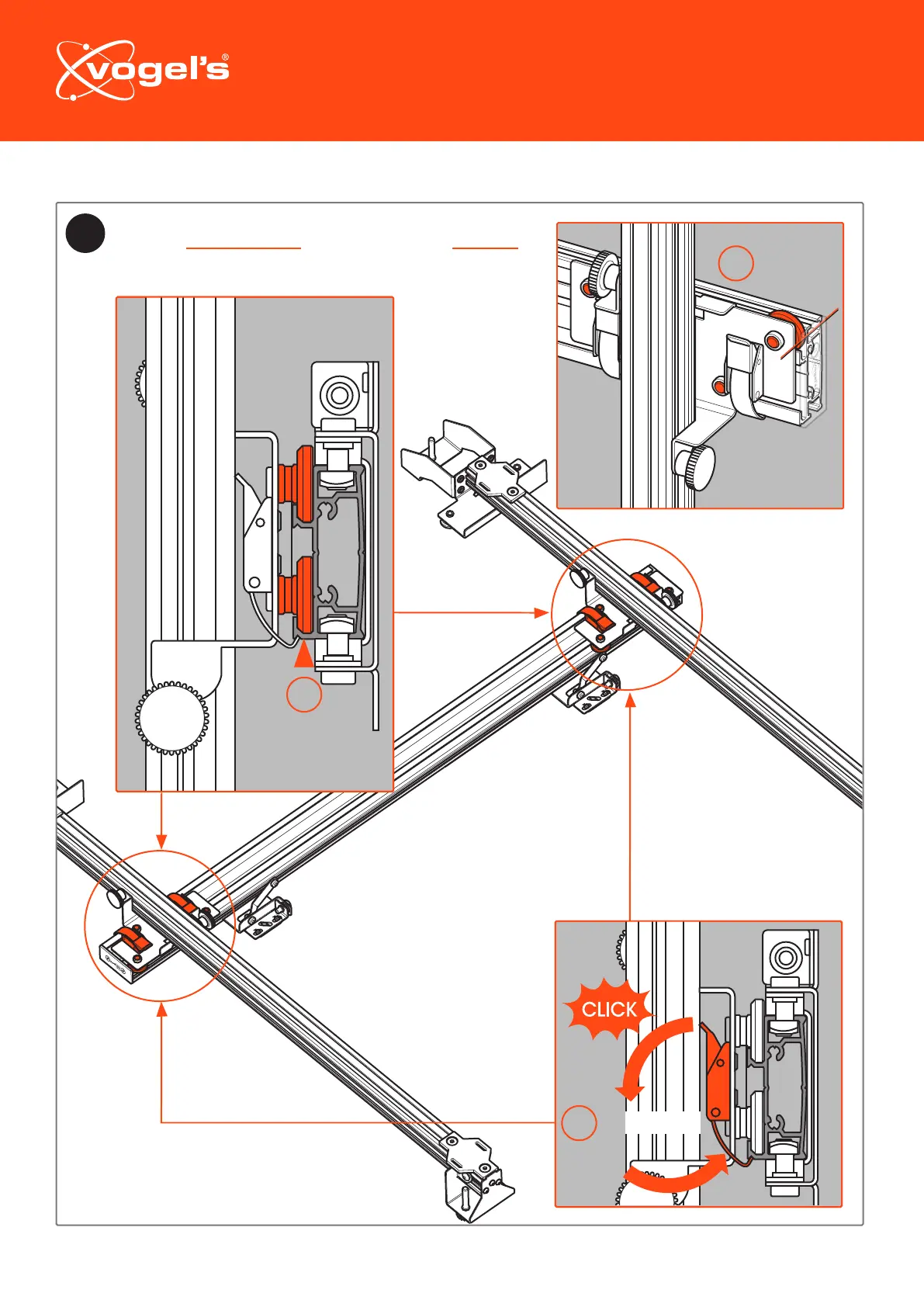 vogel's®

CLICK