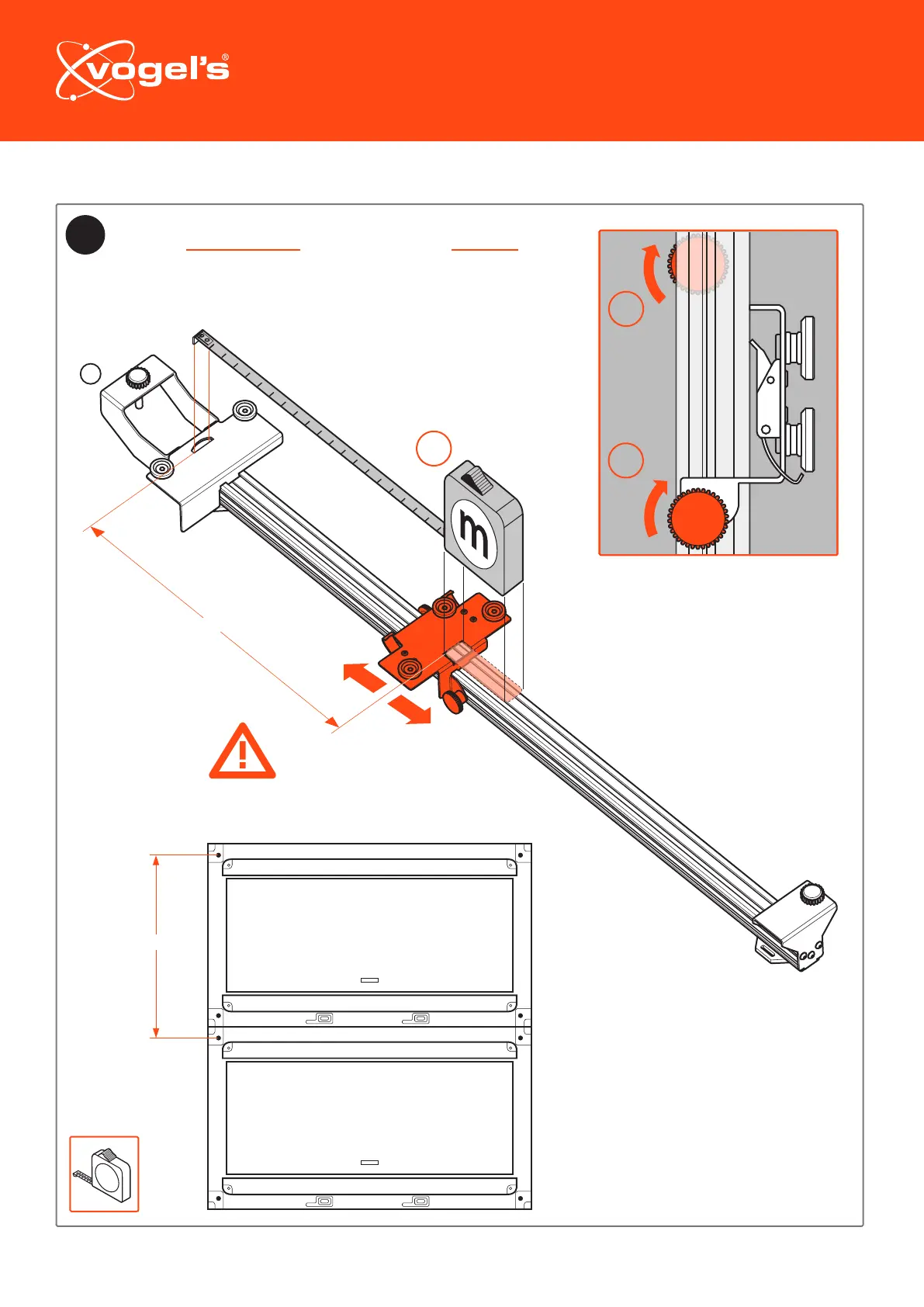 vogel's®

m