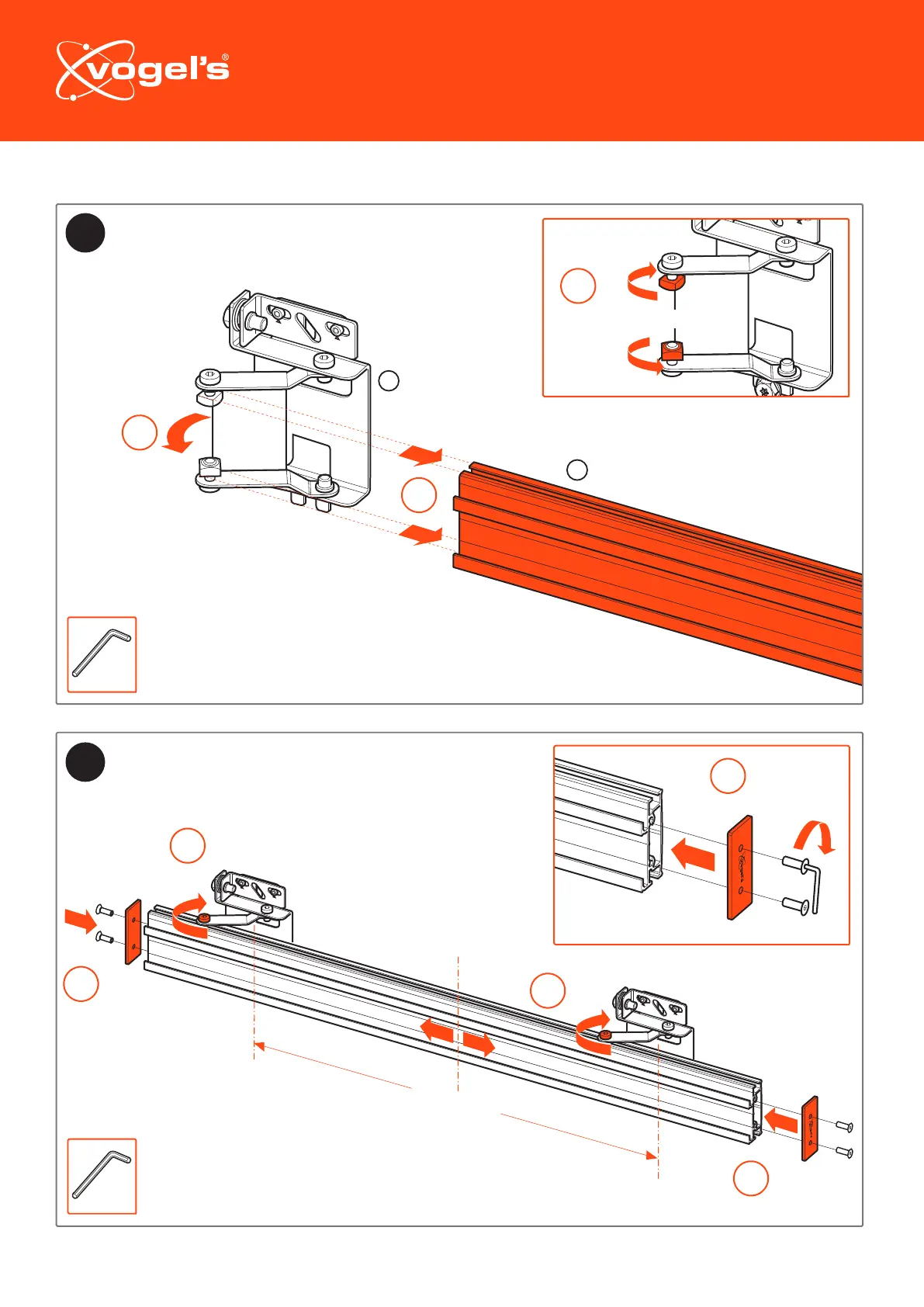 vogel's®