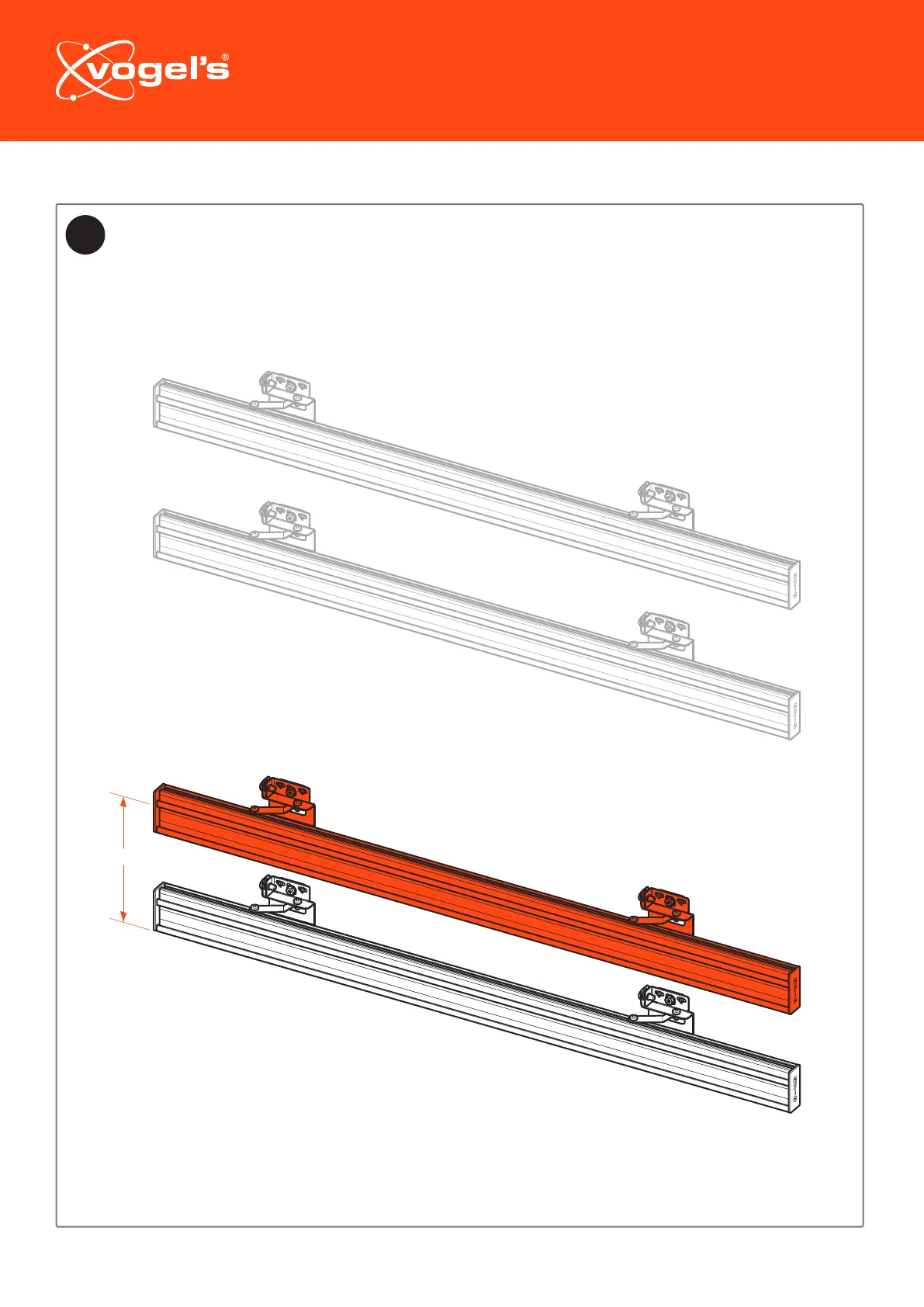 vogel's®