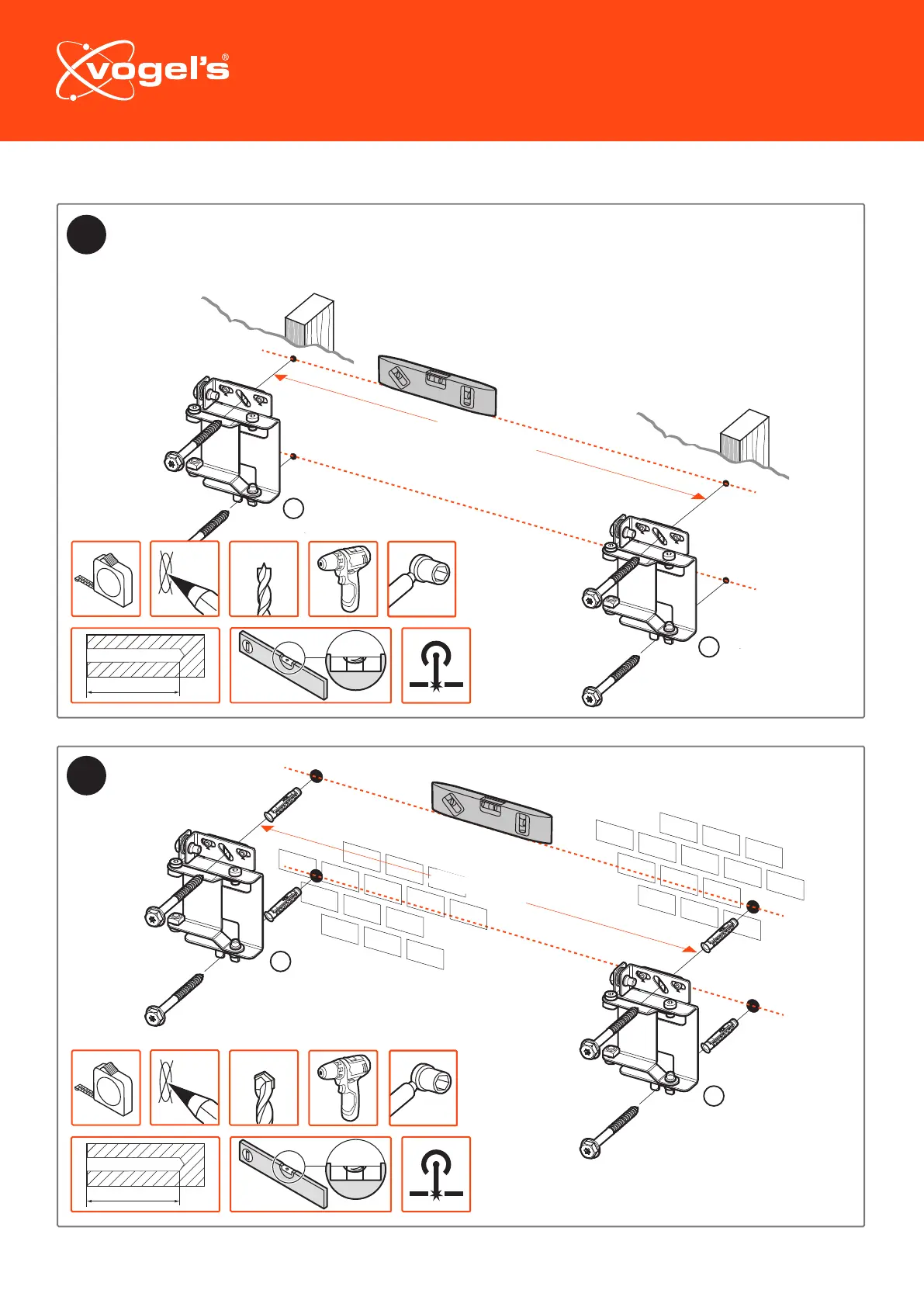 vogel's®