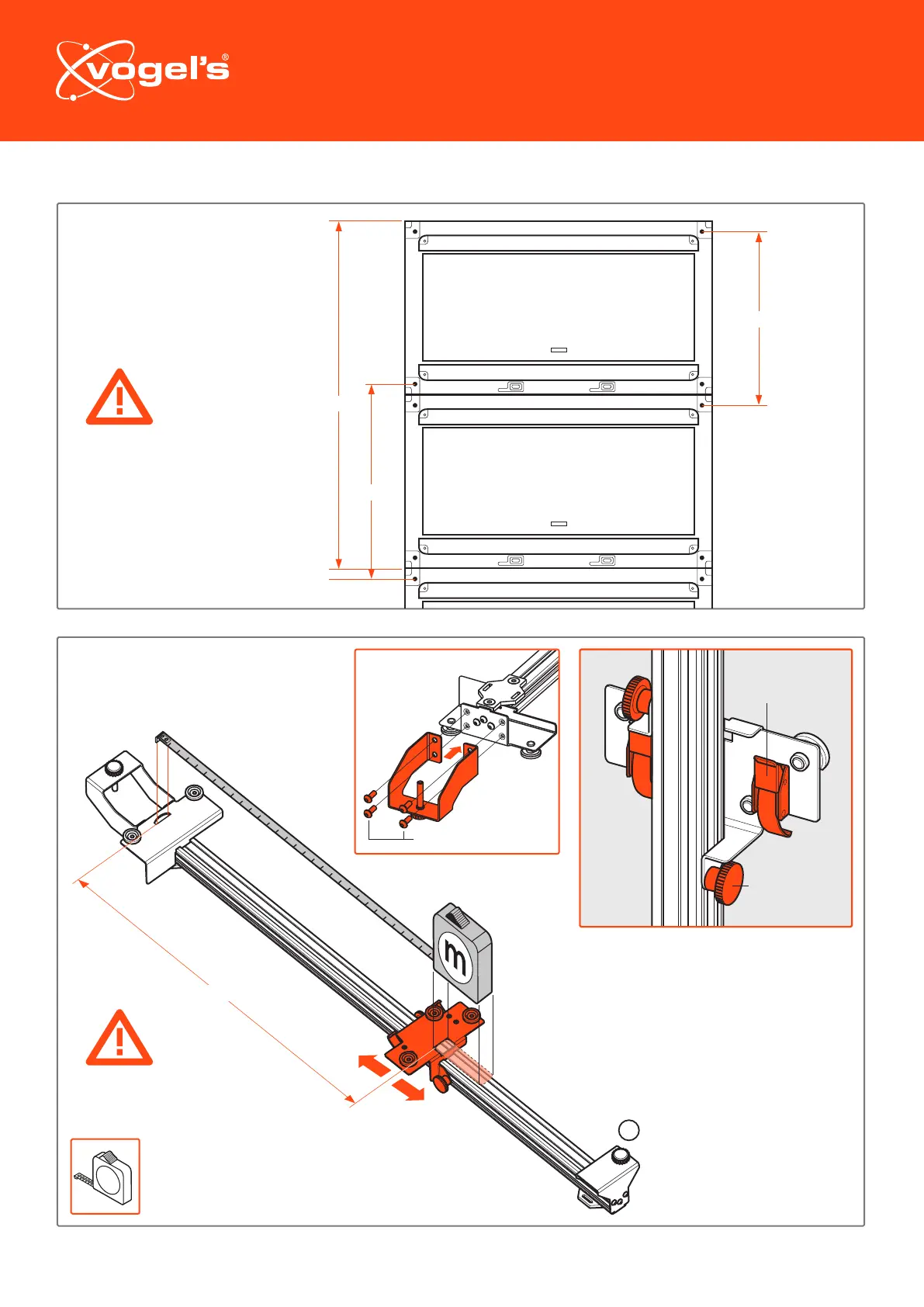 vogel's®

m